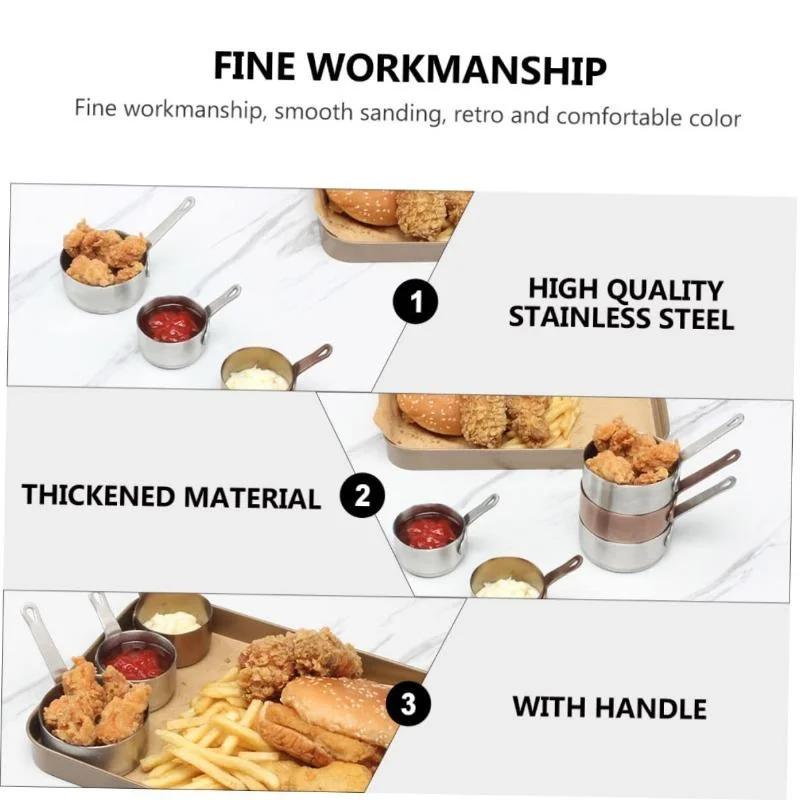 FINE WORKMANSHIP

Fine workmanship, smooth sanding, retro and comfortable color

1

HIGH QUALITY STAINLESS STEEL

THICKENED MATERIAL

2

3

WITH HANDLE