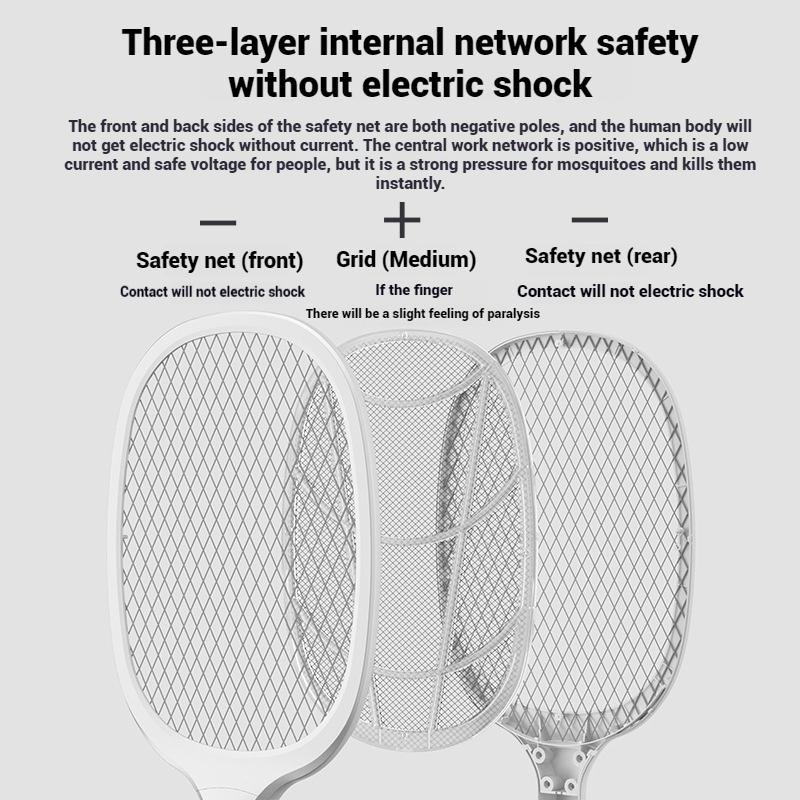 Three-layer internal network safety without electric shock

The front and back sides of the safety net are both negative poles, and the human body will not get electric shock without current. The central work network is positive, which is a low current and safe voltage for people, but it is a strong pressure for mosquitoes and kills them instantly.

—

Safety net (front)

Contact will not electric shock

+

Grid (Medium)

If the finger

There will be a slight feeling of paralysis

—

Safety net (rear)

Contact will not electric shock