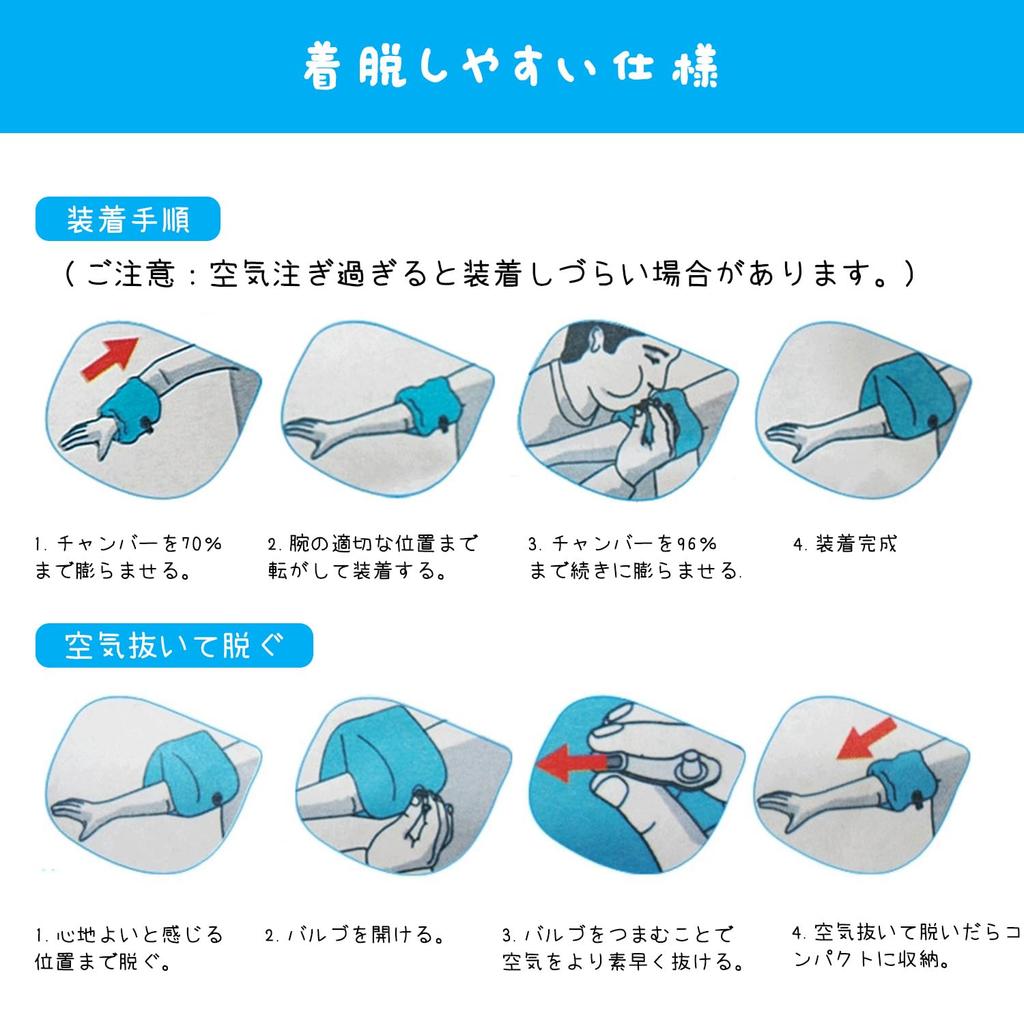 着脱しやすい仕様

装着手順

（ご注意：空気注ぎ過ぎると装着しづらい場合があります。）

1. チャンバーを70%まで膨らませる。

2. 腕の適切な位置まで転がして装着する。

3. チャンバーを96%まで続きに膨らませる.

4. 装着完成

空気抜いて脱ぐ

1. 心地よいと感じる位置まで脱ぐ。

2. バルブを開ける。

3. バルブをつまむことで空気をより素早く抜ける。

4. 空気抜いて脱いだらコンパクトに収納。