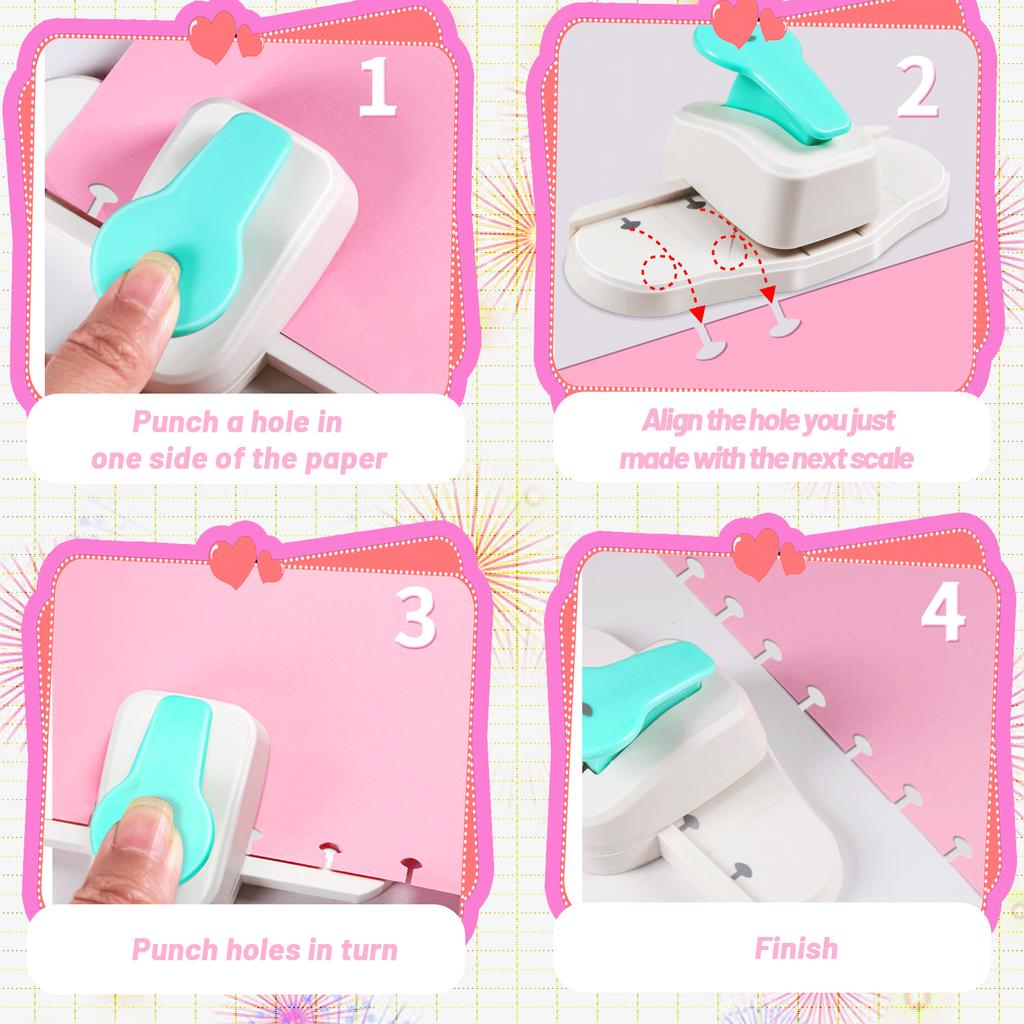 1

Punch a hole in one side of the paper

2

Align the hole you just made with the next scale

3

Punch holes in turn

4

Finish