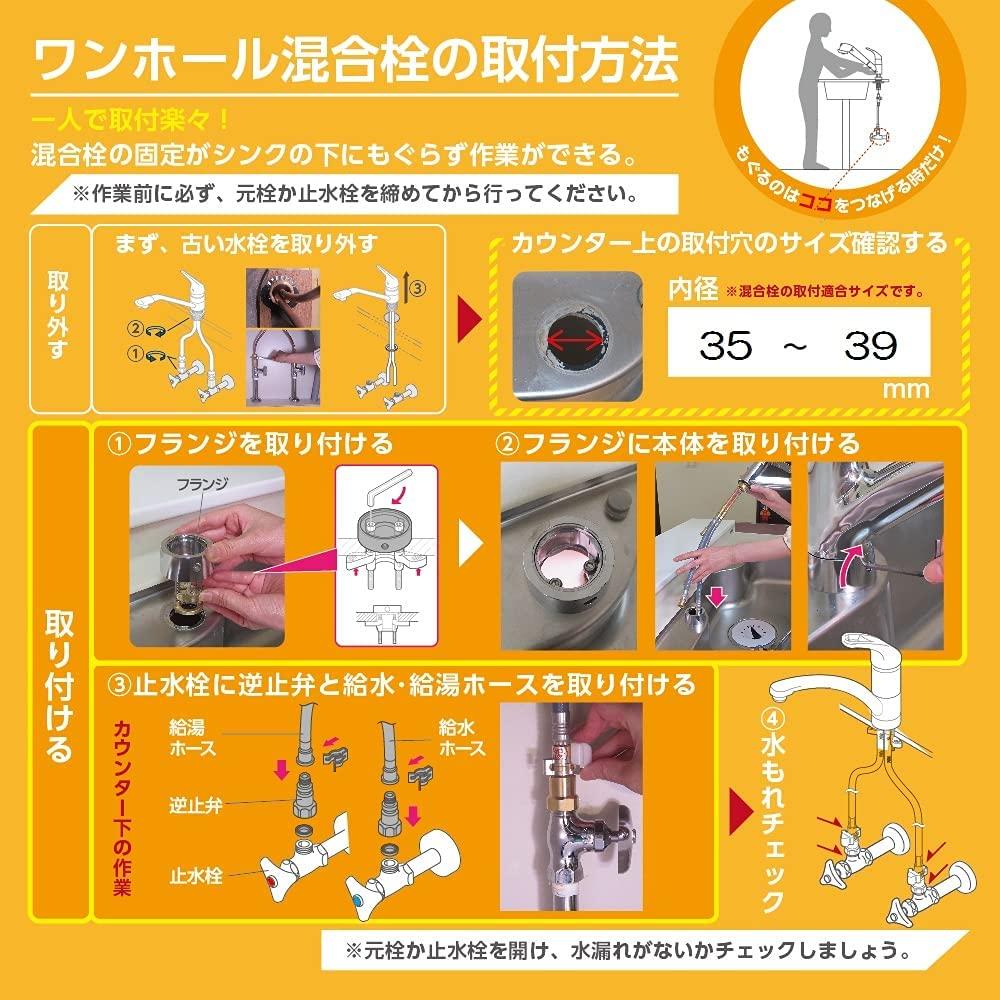 ワンホール混合栓の取付方法

一人で取付楽々！
混合栓の固定がシンクの下にもぐらず作業ができる。

※作業前に必ず、元栓か止水栓を締めてから行ってください。

もぐるのはココをつなげる時だけ！

取り外す

まず、古い水栓を取り外す

②
①
③

カウンター上の取付穴のサイズ確認する

内径 ※混合栓の取付適合サイズです。

35 ～ 39
mm

取り付ける

①フランジを取り付ける

フランジ

②フランジに本体を取り付ける

③止水栓に逆止弁と給水・給湯ホースを取り付ける

カウンター下の作業

給湯ホース
逆止弁
止水栓
給水ホース

④水もれチェック

※元栓か止水栓を開け、水漏れがないかチェックしましょう。