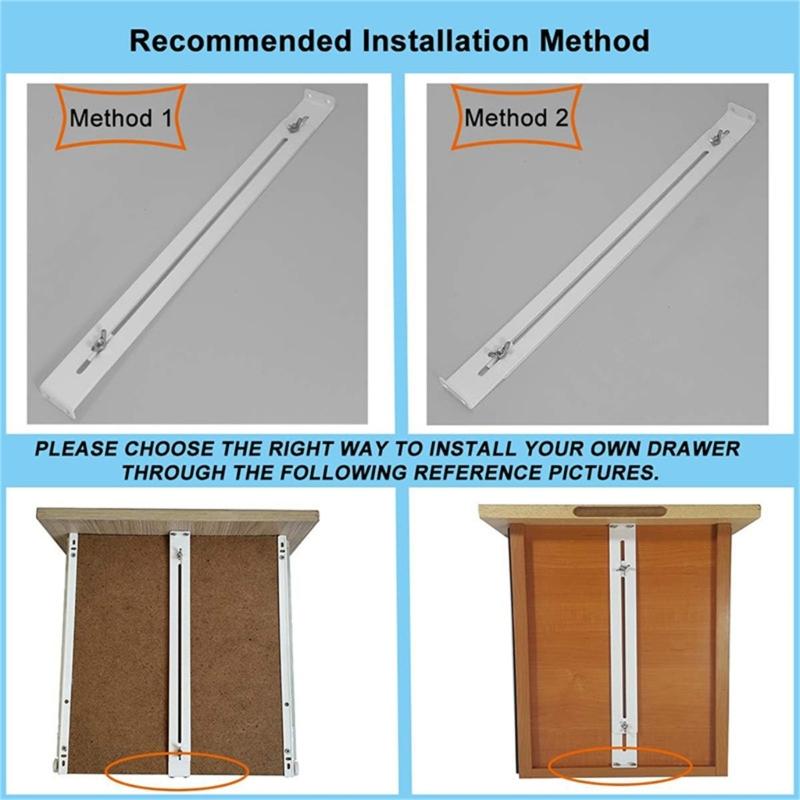 Recommended Installation Method

Method 1

Method 2

PLEASE CHOOSE THE RIGHT WAY TO INSTALL YOUR OWN DRAWER THROUGH THE FOLLOWING REFERENCE PICTURES.