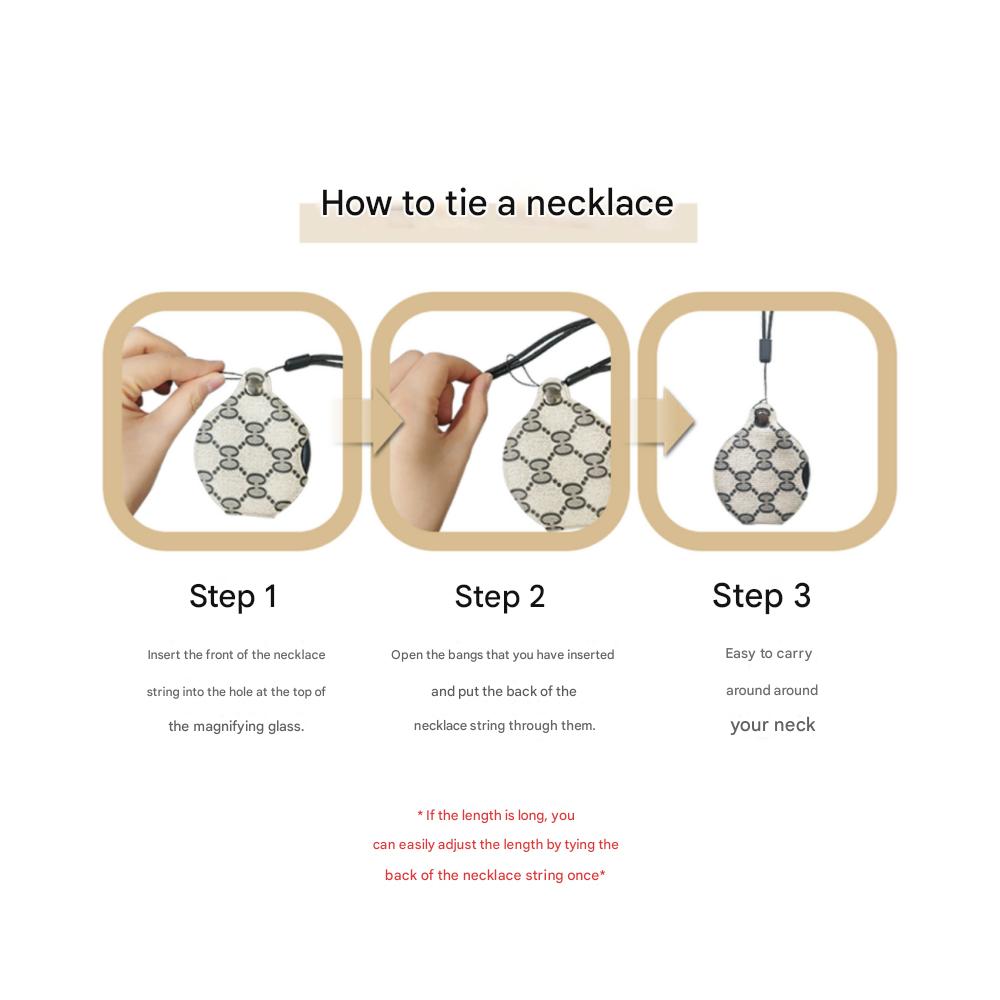 How to tie a necklace

Step 1

Insert the front of the necklace string into the hole at the top of the magnifying glass.

Step 2

Open the bangs that you have inserted and put the back of the necklace string through them.

Step 3

Easy to carry around around your neck

* If the length is long, you can easily adjust the length by tying the back of the necklace string once*