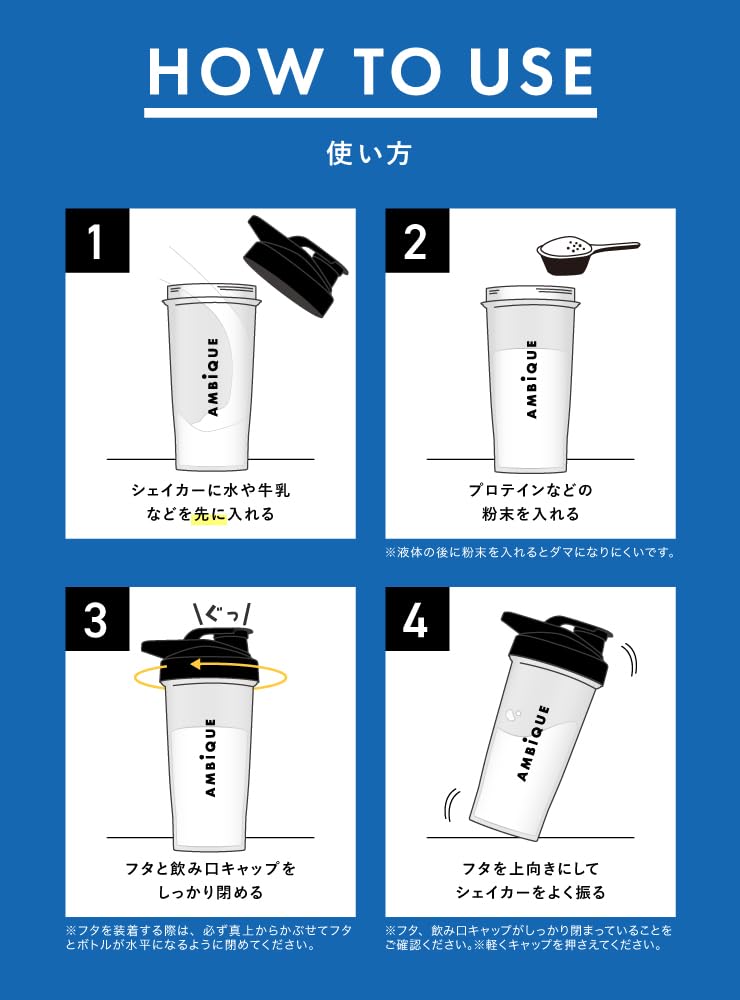 HOW TO USE

使い方

1

AMBiQUE

シェイカーに水や牛乳などを先に入れる

2

AMBiQUE

プロテインなどの粉末を入れる

※液体の後に粉末を入れるとダマになりにくいです。

3

ぐっ

AMBiQUE

フタと飲み口キャップをしっかり閉める

※フタを装着する際は、必ず真上からかぶせてフタとボトルが水平になるように閉めてください。

4

AMBiQUE

フタを上向きにしてシェイカーをよく振る

※フタ、飲み口キャップがしっかり閉まっていることをご確認ください。※軽くキャップを押さえてください。