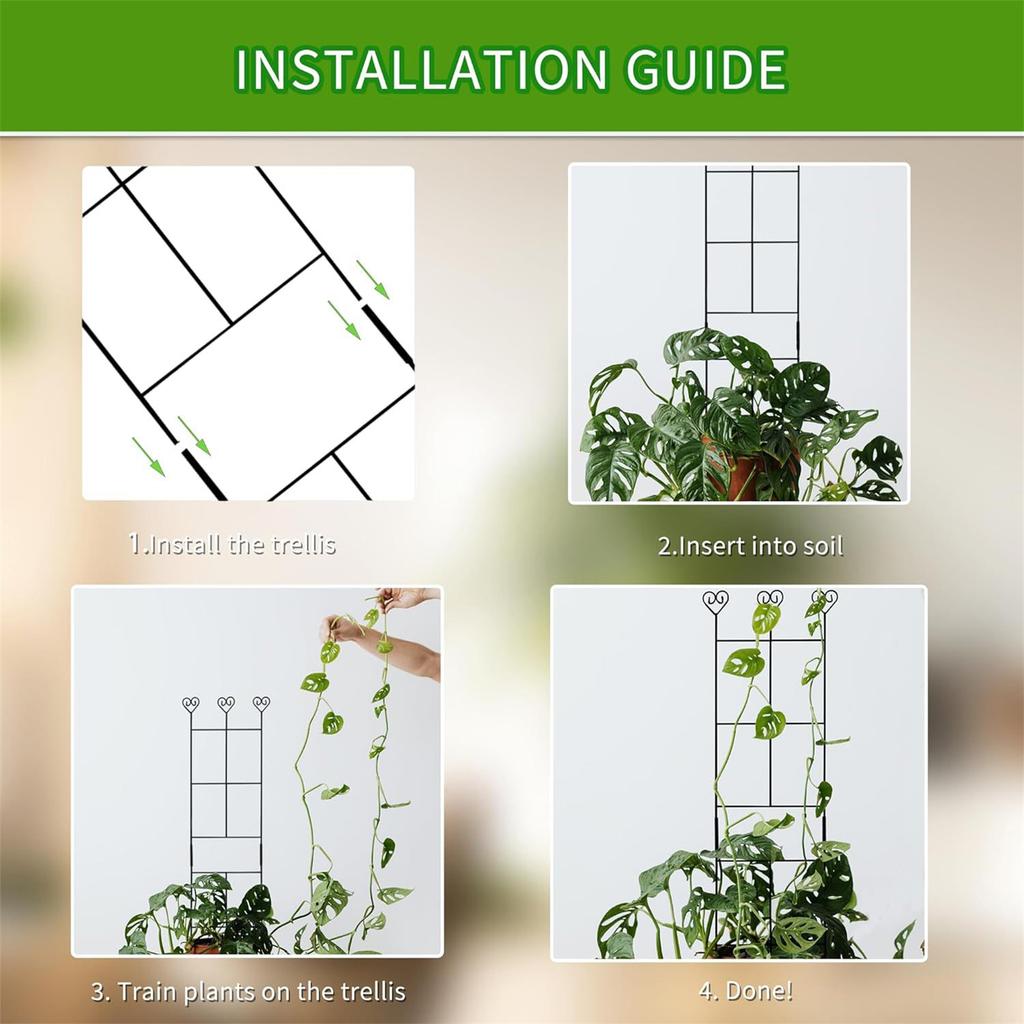 INSTALLATION GUIDE

1.Install the trellis

2.Insert into soil

3. Train plants on the trellis

4. Done!