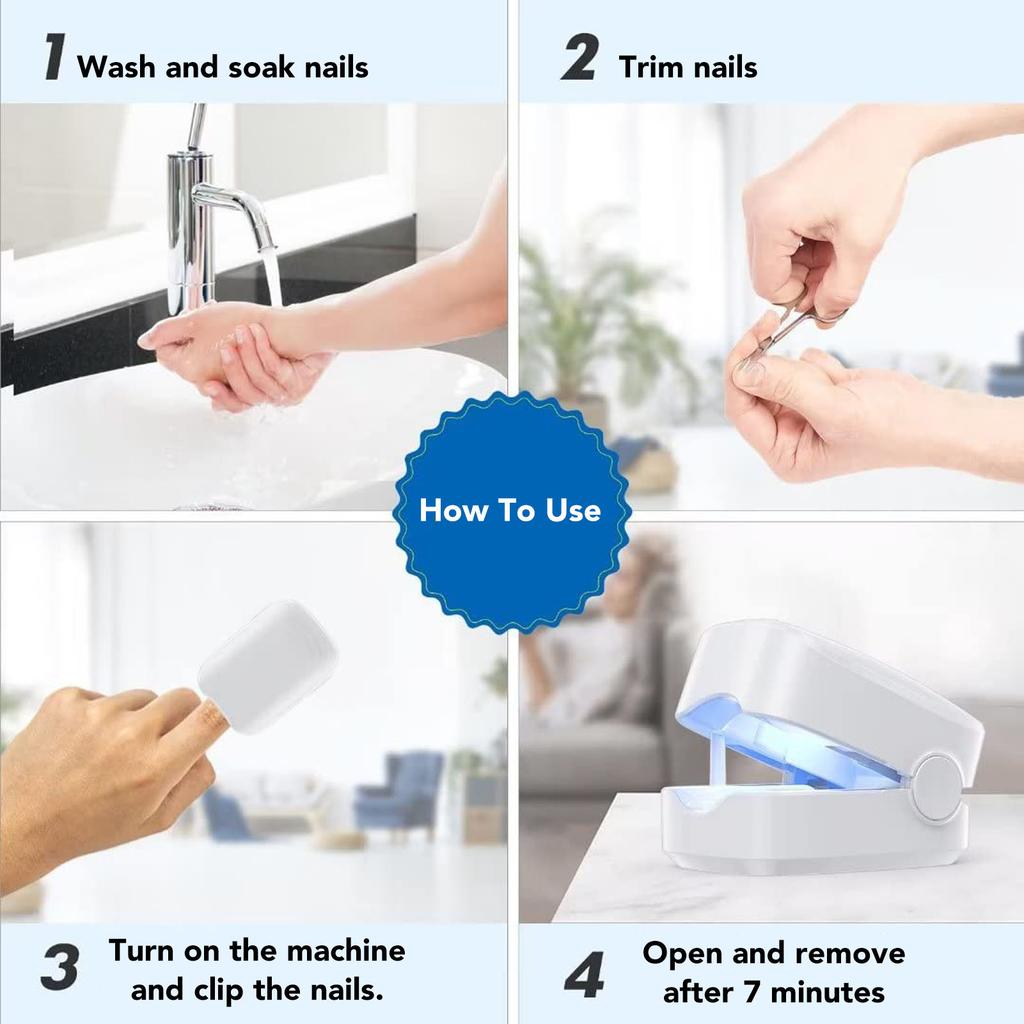 1 Wash and soak nails

2 Trim nails

How To Use

3 Turn on the machine and clip the nails.

4 Open and remove after 7 minutes