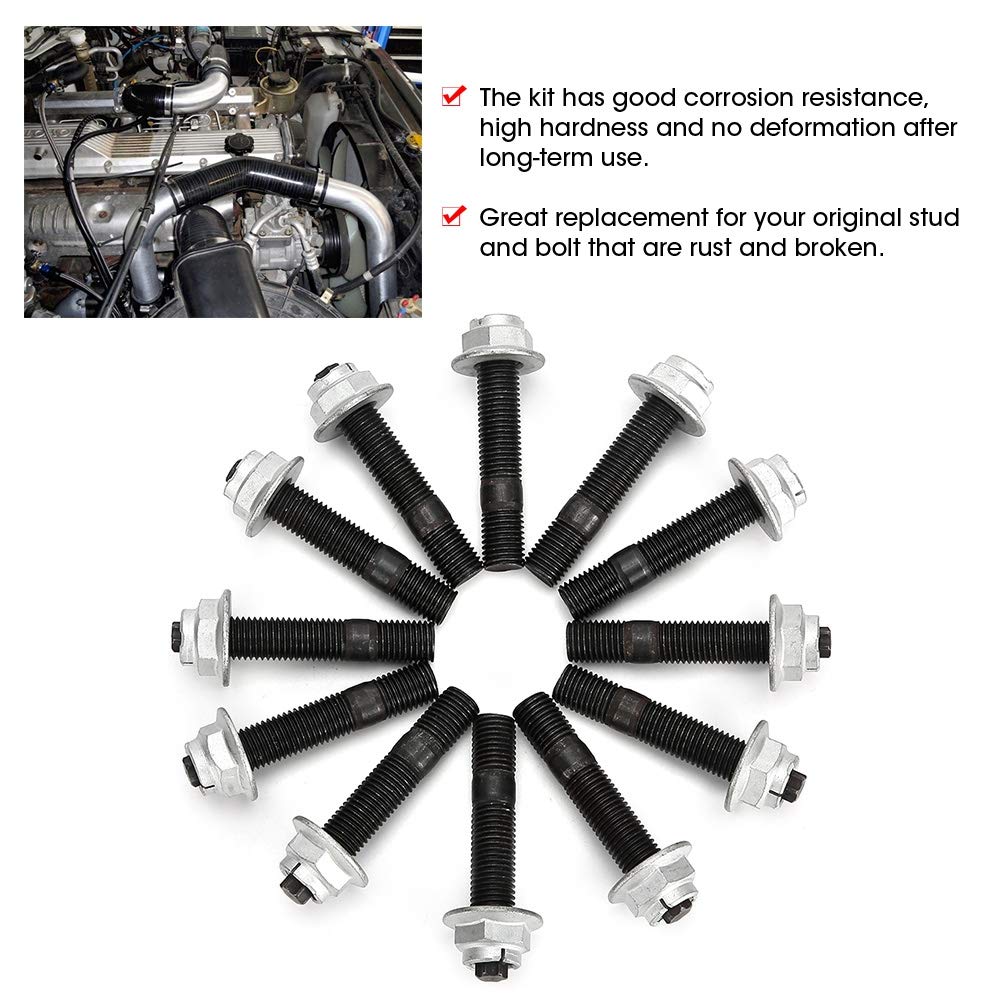 The kit has good corrosion resistance, high hardness and no deformation after long-term use.

Great replacement for your original stud and bolt that are rust and broken.