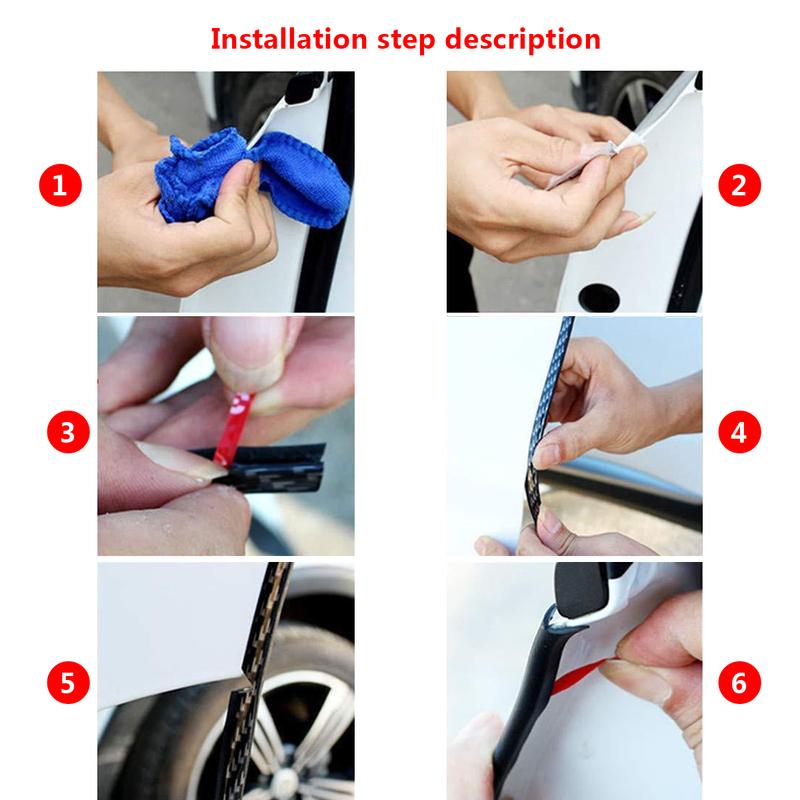 Installation step description

1

2

3

4

5

6