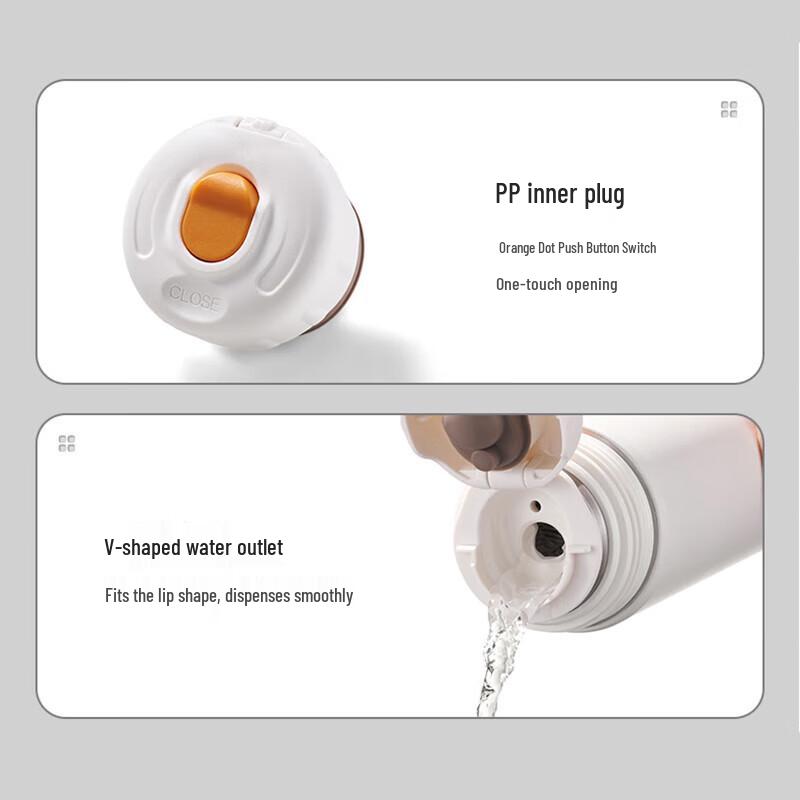 CLOSE

PP inner plug

Orange Dot Push Button Switch

One-touch opening

V-shaped water outlet

Fits the lip shape, dispenses smoothly