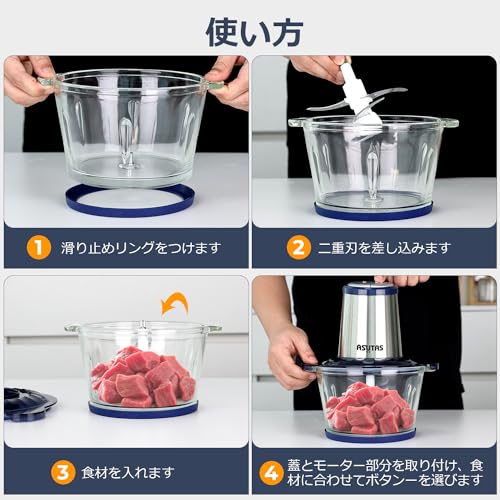 使い方

1 滑り止めリングをつけます

2 二重刃を差し込みます

3 食材を入れます

ASUTAS

4 蓋とモーター部分を取り付け、食材に合わせてボタンーを選びます