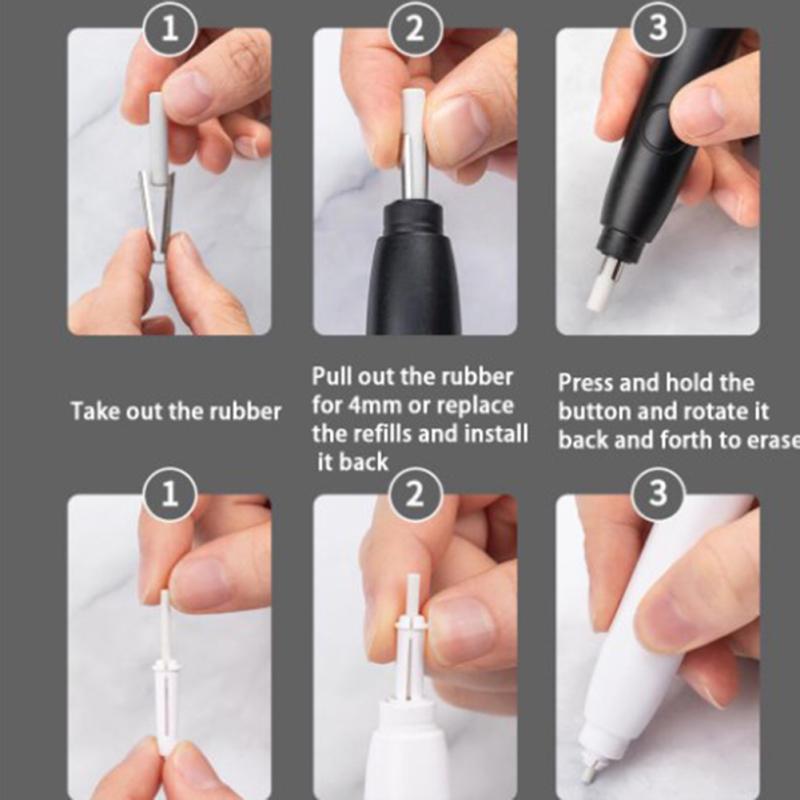 1

2

3

Take out the rubber

Pull out the rubber for 4mm or replace the refills and install it back

Press and hold the button and rotate it back and forth to erase

1

2

3