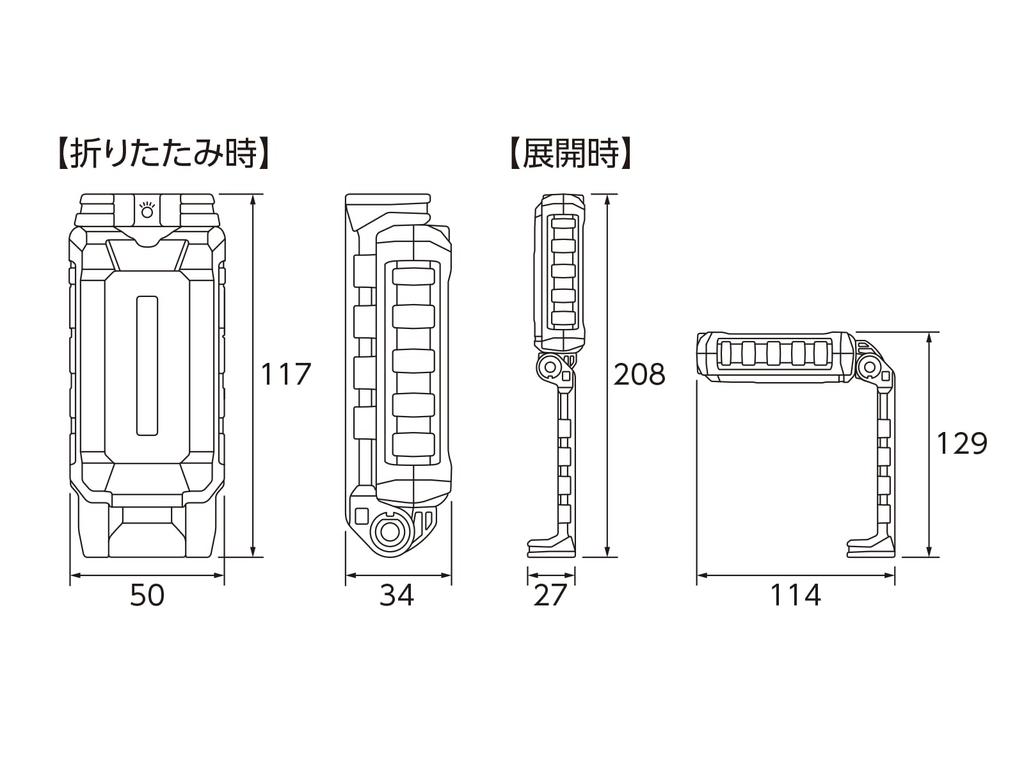 【折りたたみ時】

117

50

34

【展開時】

208

27

129

114