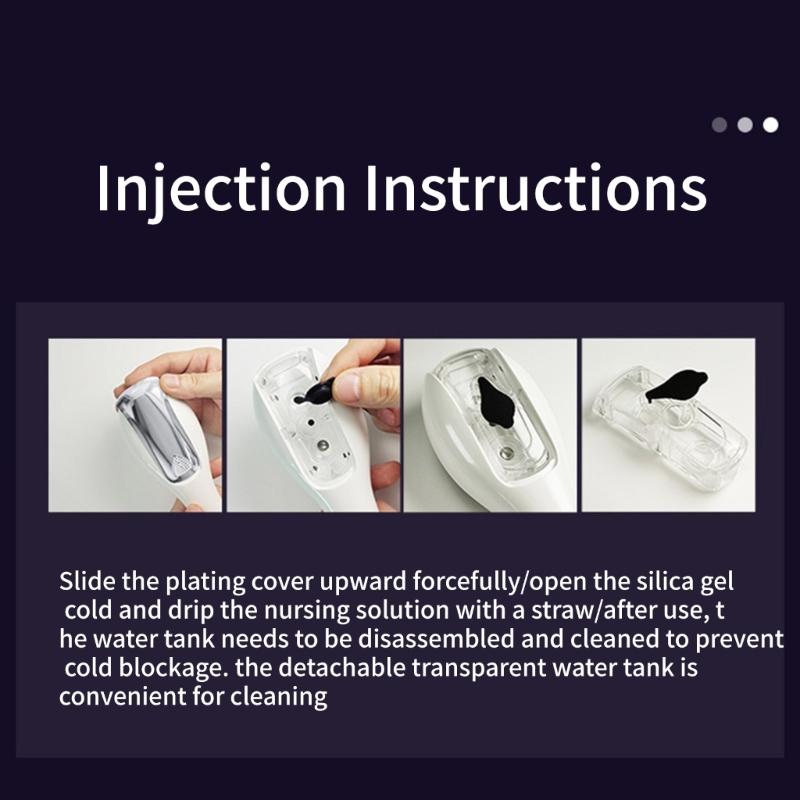 Injection Instructions

Slide the plating cover upward forcefully/open the silica gel cold and drip the nursing solution with a straw/after use, t he water tank needs to be disassembled and cleaned to prevent cold blockage. the detachable transparent water tank is convenient for cleaning