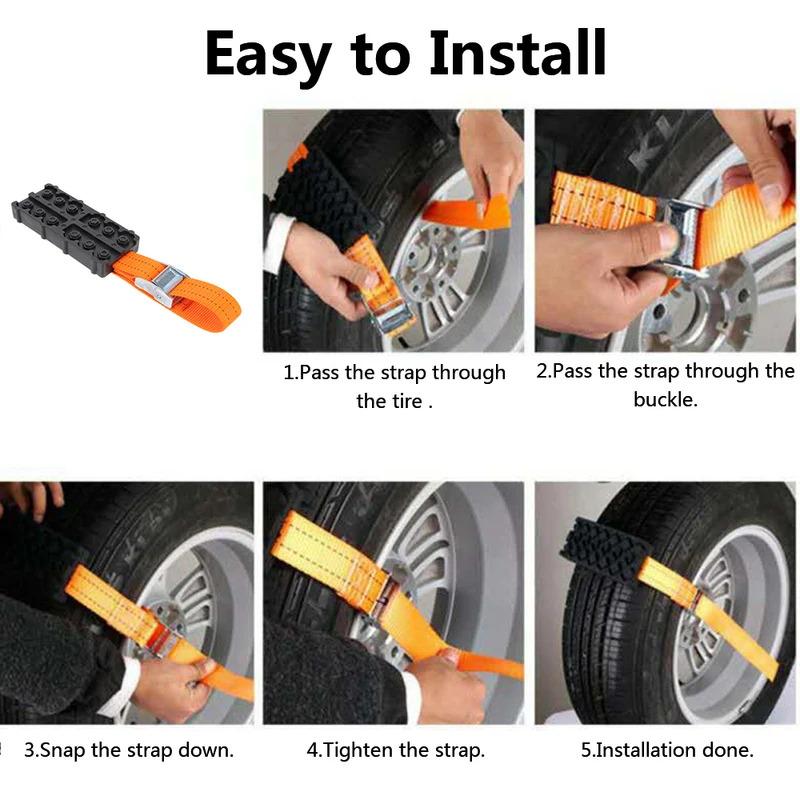 Easy to Install

1.Pass the strap through the tire .

2.Pass the strap through the buckle.

3.Snap the strap down.

4.Tighten the strap.

5.Installation done.