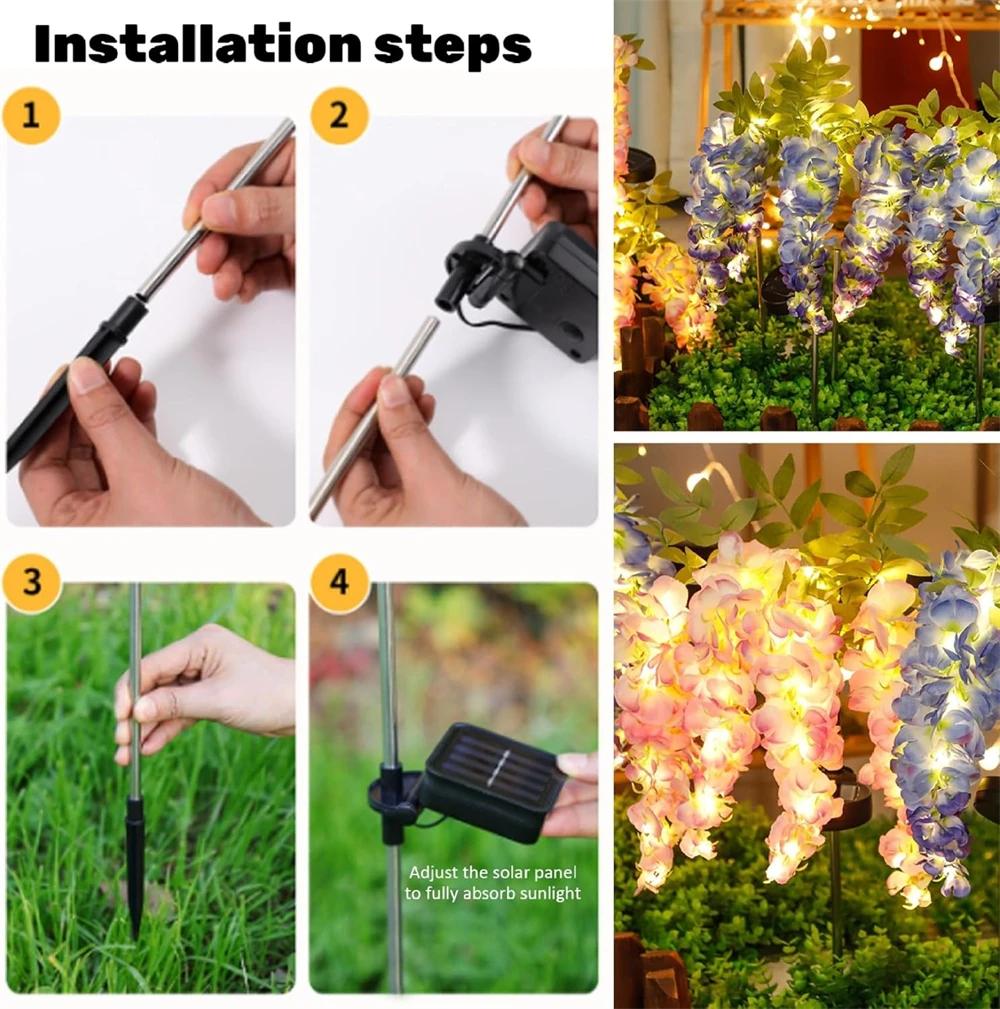 Installation steps

1

2

3

4

Adjust the solar panel to fully absorb sunlight