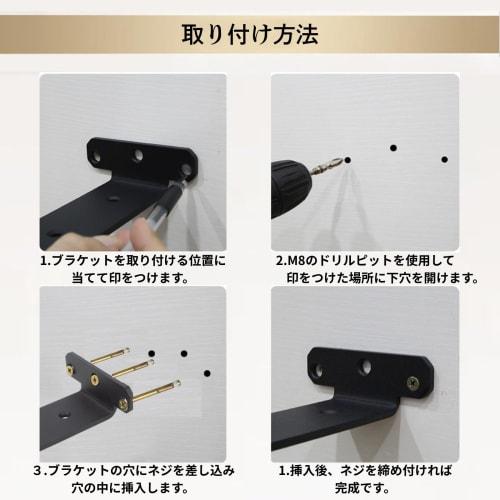 取り付け方法

1.ブラケットを取り付ける位置に当てて印をつけます。

2.M8のドリルビットを使用して印をつけた場所に下穴を開けます。

3.ブラケットの穴にネジを差し込み穴の中に挿入します。

1.挿入後、ネジを締め付ければ完成です。