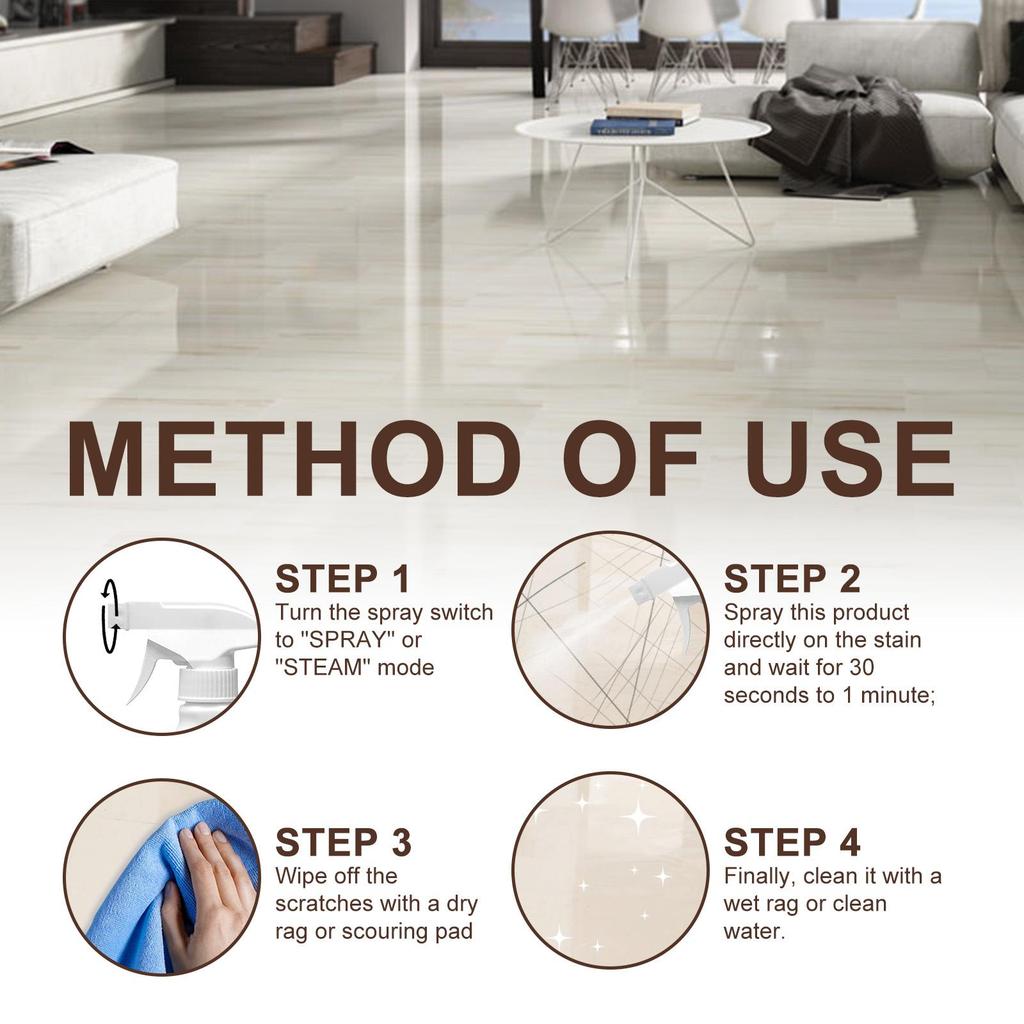 METHOD OF USE

STEP 1
Turn the spray switch to "SPRAY" or "STEAM" mode

STEP 2
Spray this product directly on the stain and wait for 30 seconds to 1 minute;

STEP 3
Wipe off the scratches with a dry rag or scouring pad

STEP 4
Finally, clean it with a wet rag or clean water.