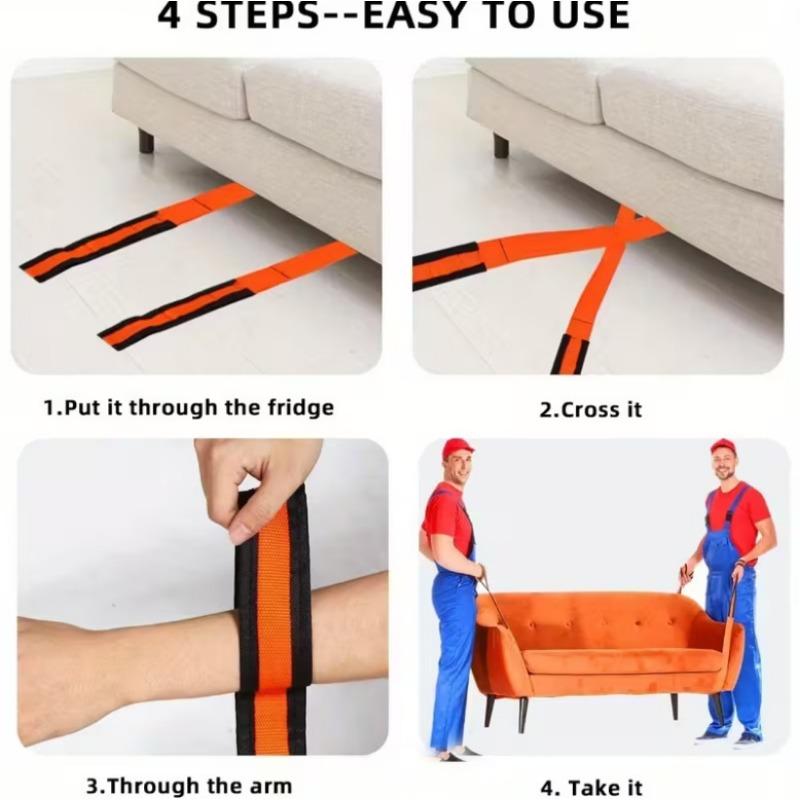 4 STEPS--EASY TO USE

1.Put it through the fridge

2.Cross it

3.Through the arm

4. Take it