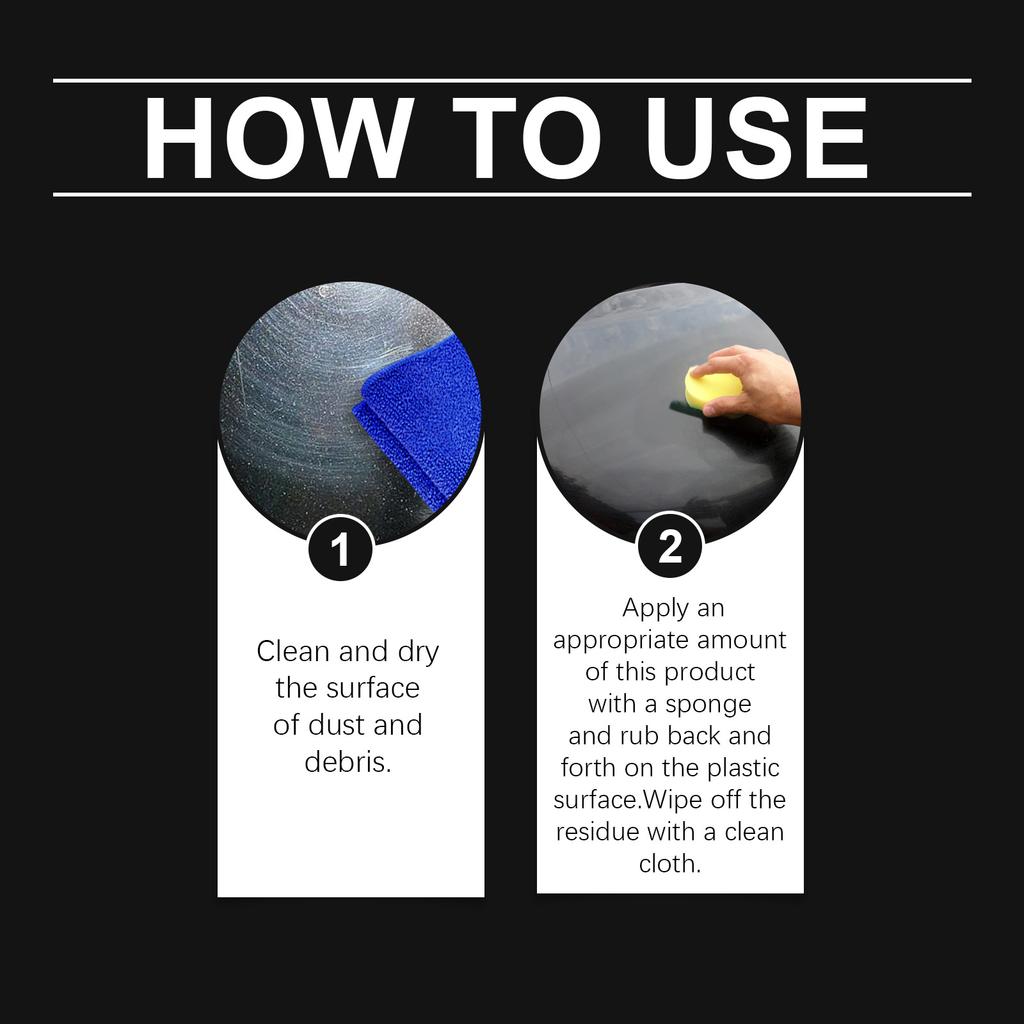 HOW TO USE

1

Clean and dry the surface of dust and debris.

2

Apply an appropriate amount of this product with a sponge and rub back and forth on the plastic surface.Wipe off the residue with a clean cloth.