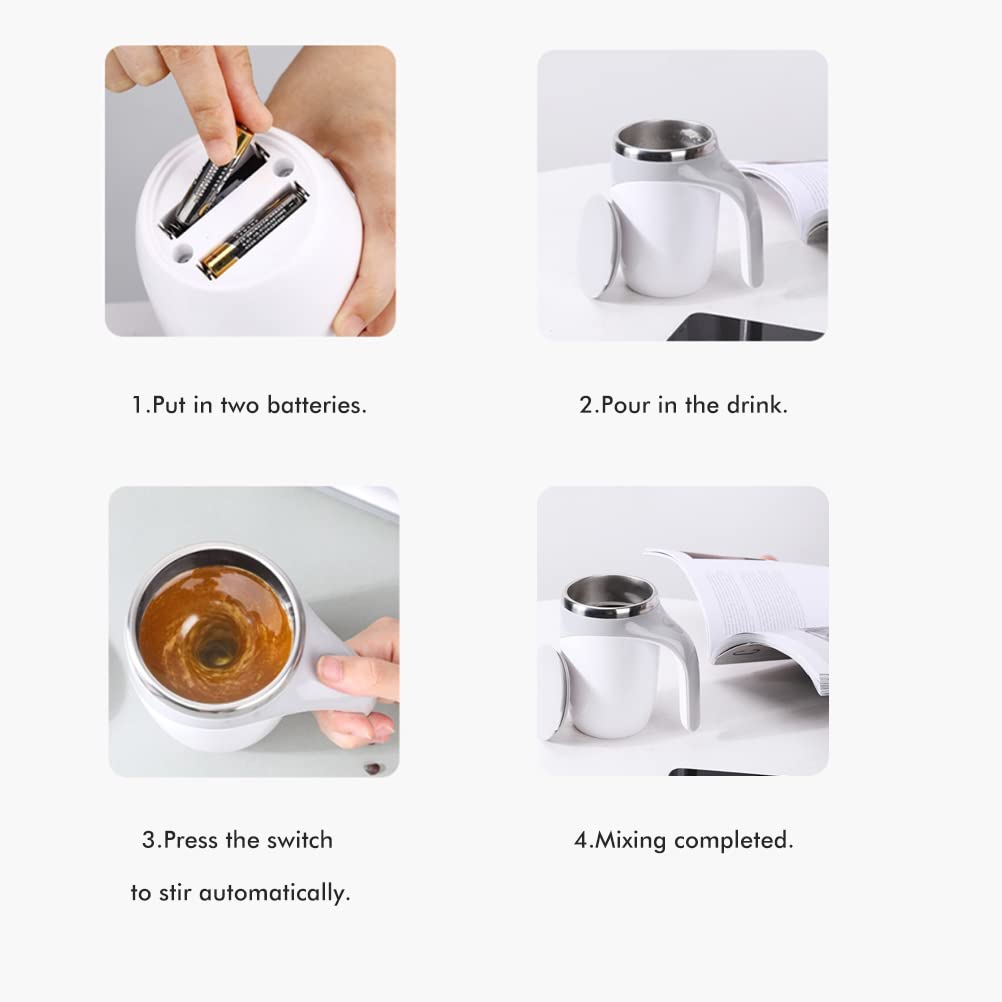 1.Put in two batteries.

2.Pour in the drink.

3.Press the switch to stir automatically.

4.Mixing completed.