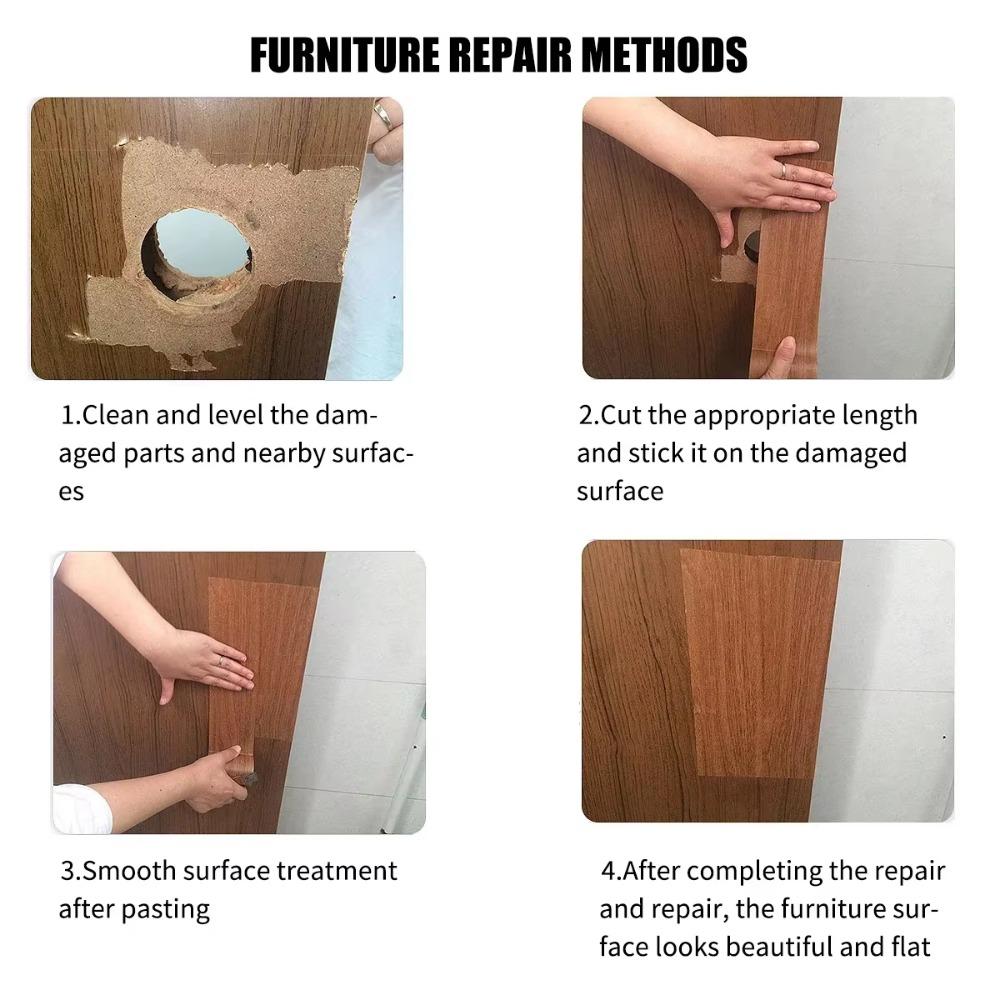 FURNITURE REPAIR METHODS

1.Clean and level the damaged parts and nearby surfaces

2.Cut the appropriate length and stick it on the damaged surface

3.Smooth surface treatment after pasting

4.After completing the repair and repair, the furniture surface looks beautiful and flat