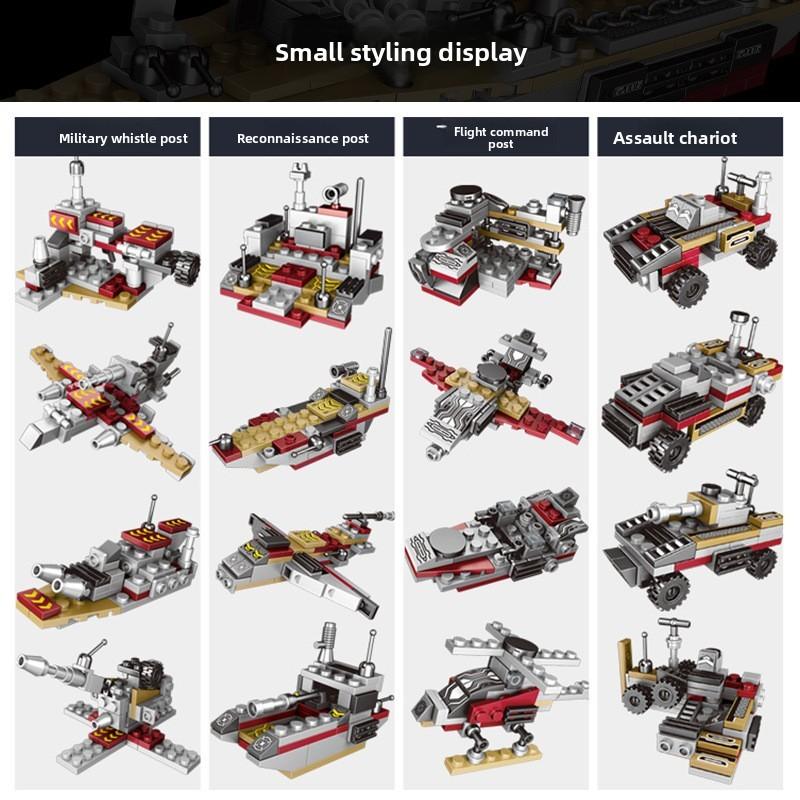 Small styling display

Military whistle post

Reconnaissance post

Flight command post

Assault chariot