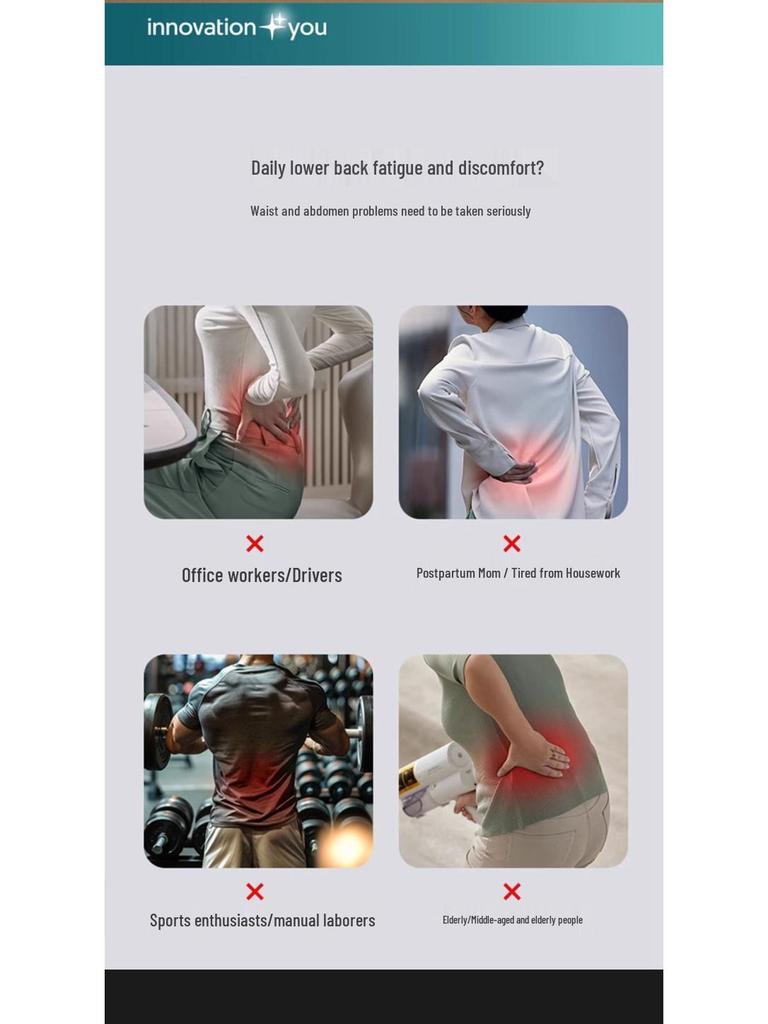 innovation you

Daily lower back fatigue and discomfort?

Waist and abdomen problems need to be taken seriously

Office workers/Drivers

Postpartum Mom / Tired from Housework

Sports enthusiasts/manual laborers

Elderly/Middle-aged and elderly people