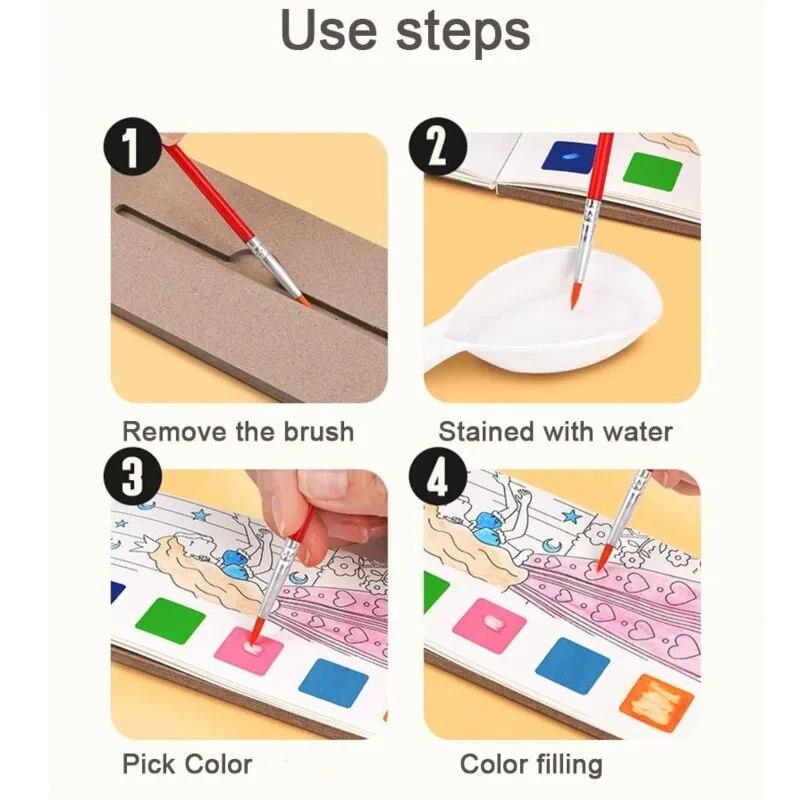 Use steps

1

Remove the brush

2

Stained with water

3

Pick Color

4

Color filling