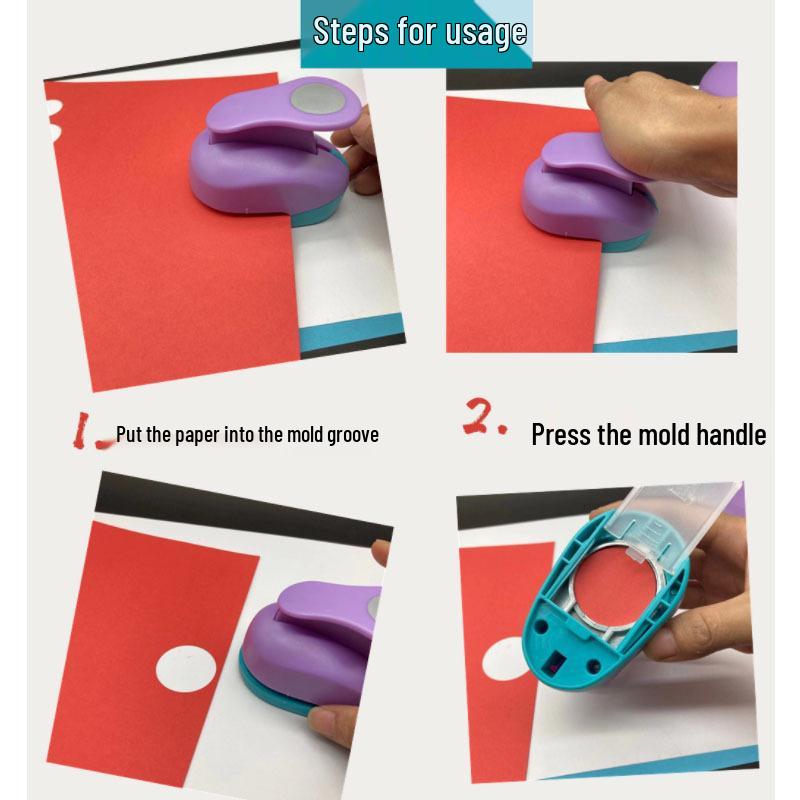 Steps for usage

1. Put the paper into the mold groove

2. Press the mold handle