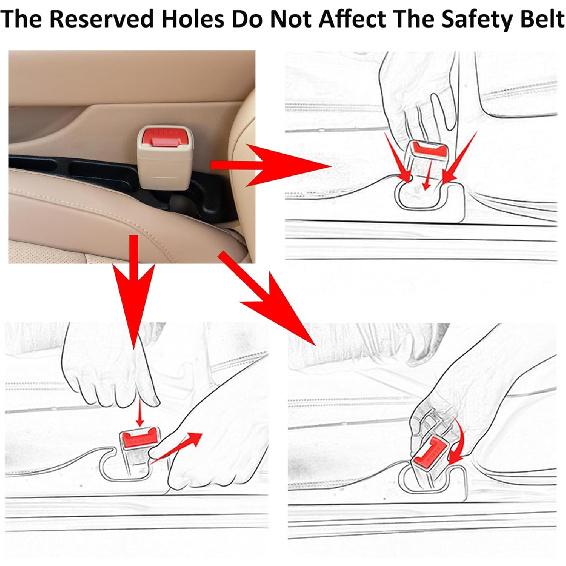 The Reserved Holes Do Not Affect The Safety Belt