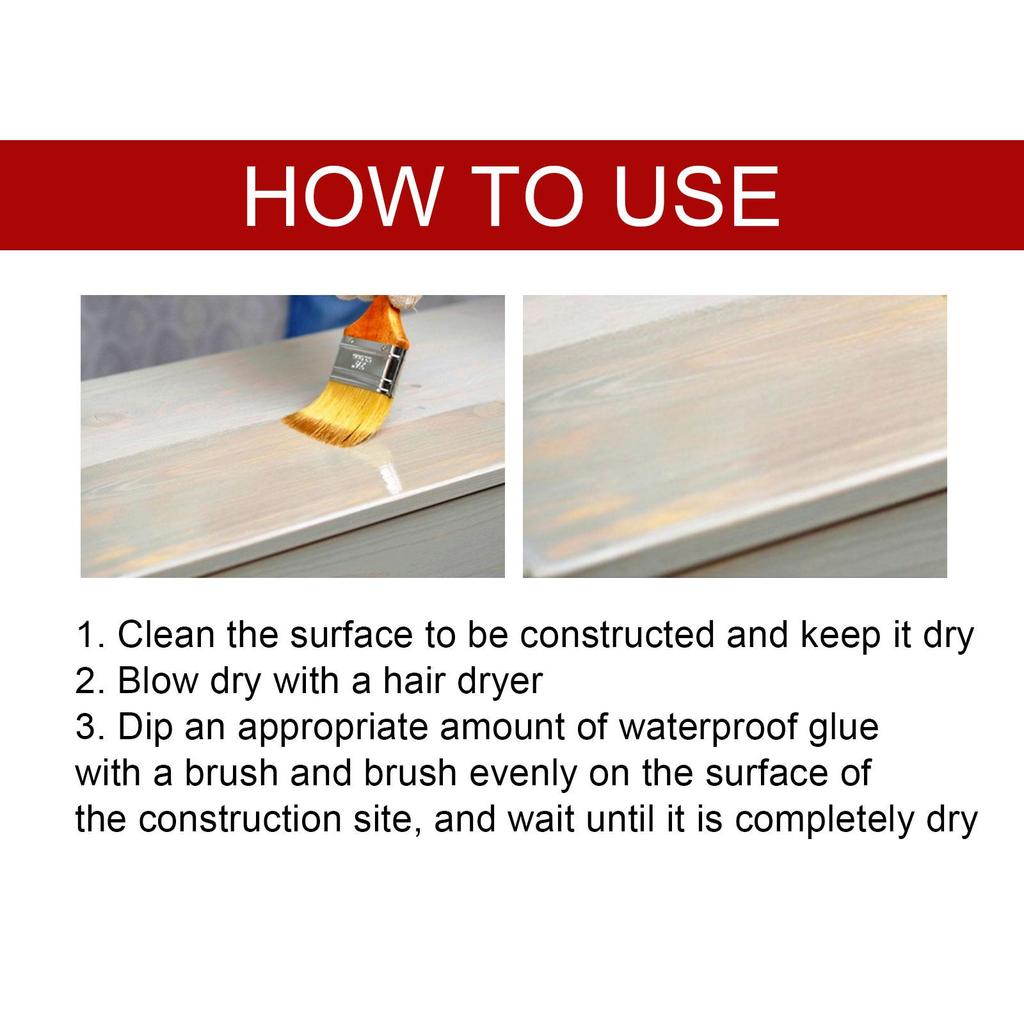 HOW TO USE

1. Clean the surface to be constructed and keep it dry
2. Blow dry with a hair dryer
3. Dip an appropriate amount of waterproof glue with a brush and brush evenly on the surface of the construction site, and wait until it is completely dry