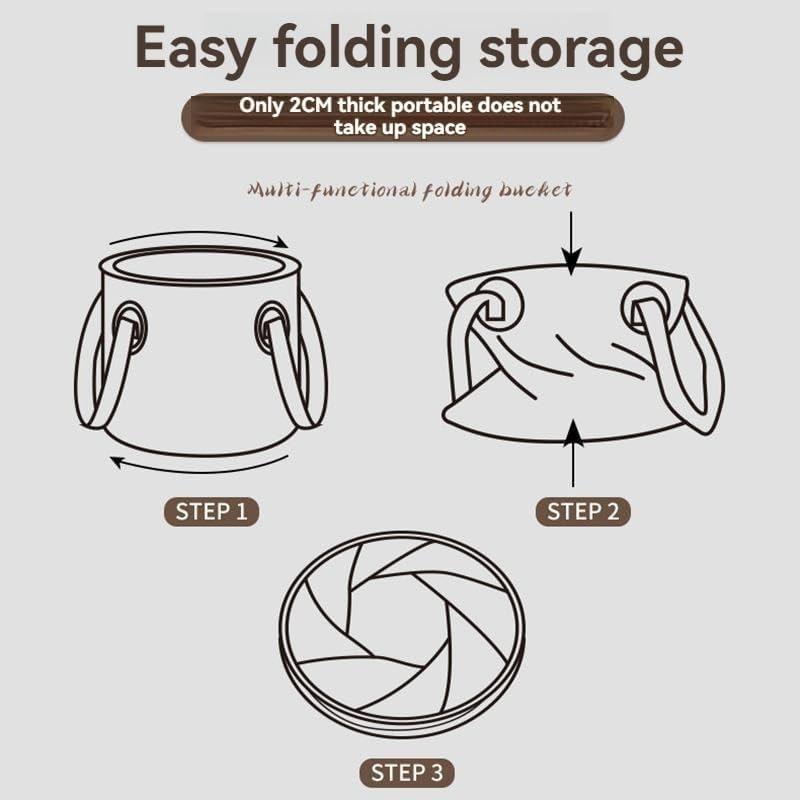 Easy folding storage

Only 2CM thick portable does not take up space

Multi-functional folding bucket

STEP 1

STEP 2

STEP 3