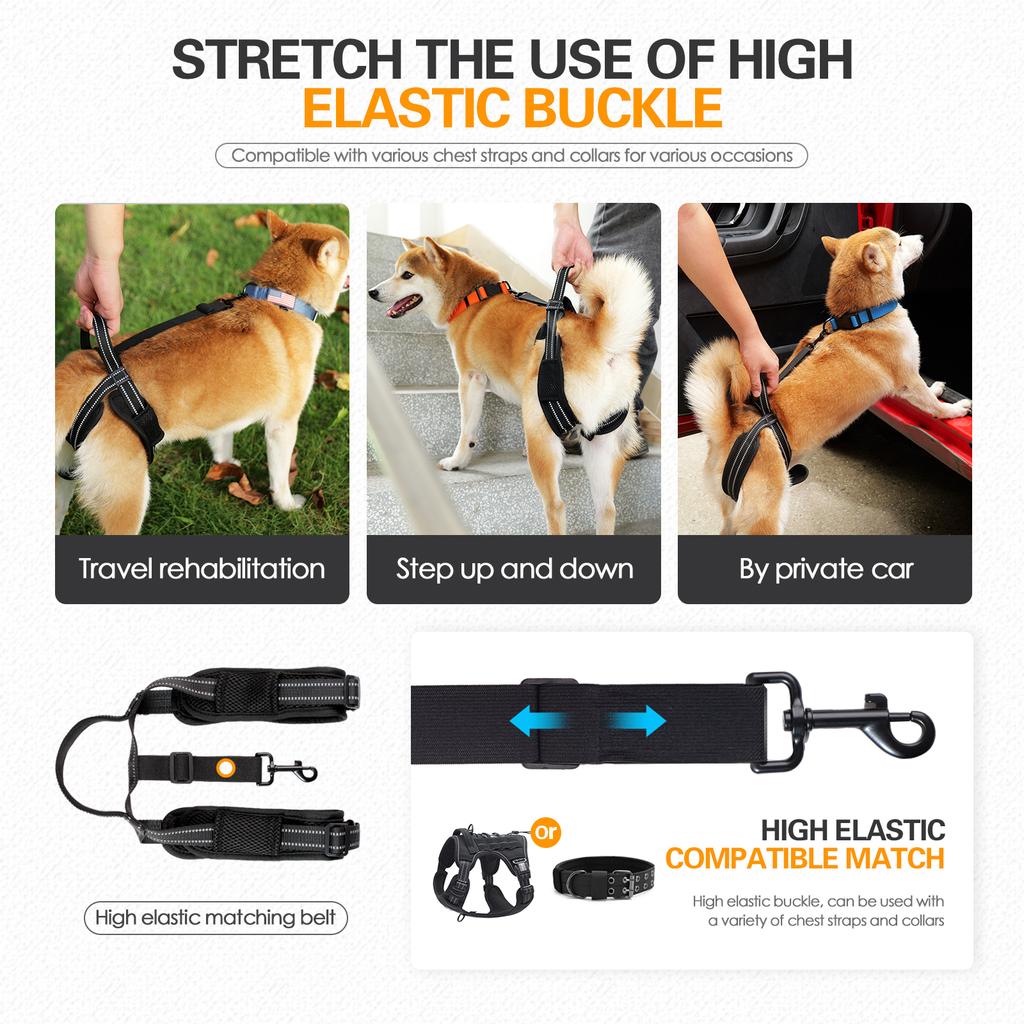 STRETCH THE USE OF HIGH
ELASTIC BUCKLE

Compatible with various chest straps and collars for various occasions

Travel rehabilitation

Step up and down

By private car

High elastic matching belt

or

HIGH ELASTIC
COMPATIBLE MATCH

High elastic buckle, can be used with a variety of chest straps and collars