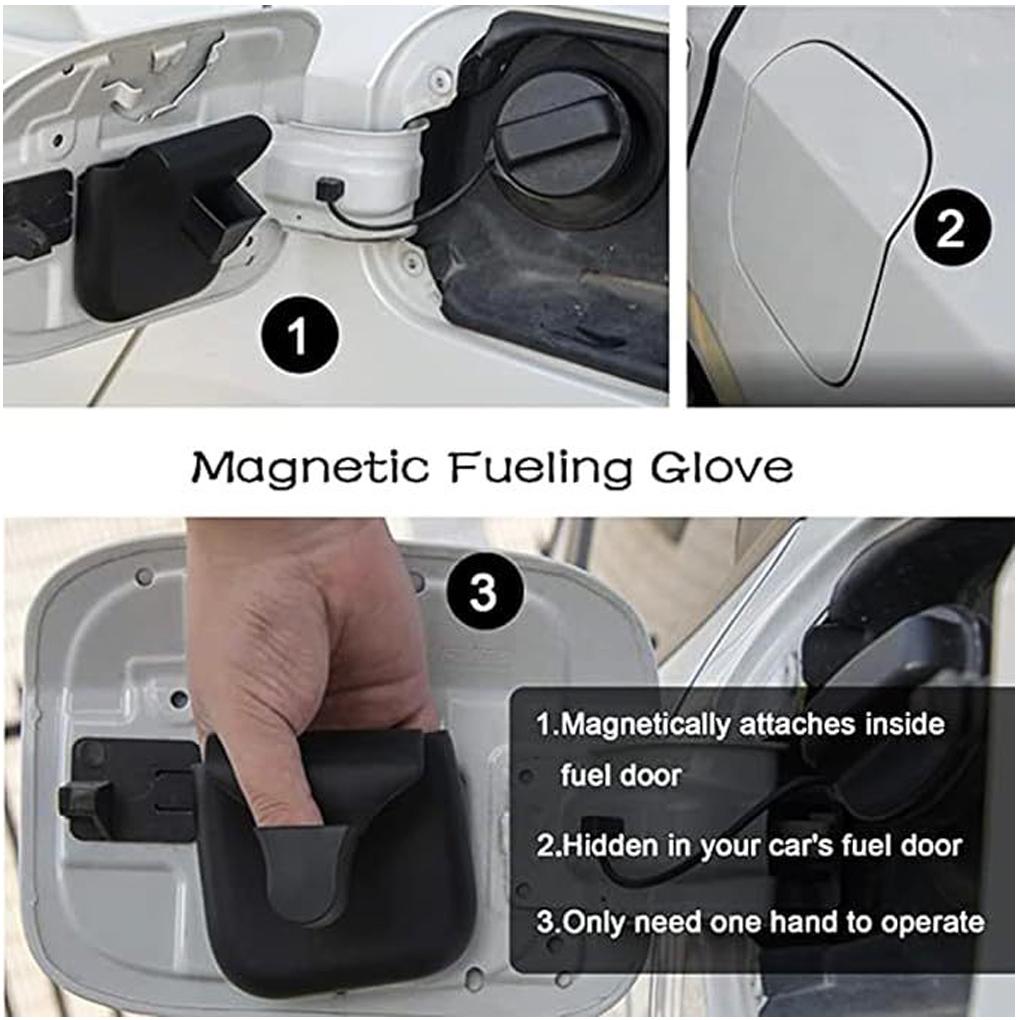 1

2

Magnetic Fueling Glove

3

1.Magnetically attaches inside fuel door

2.Hidden in your car's fuel door

3.Only need one hand to operate