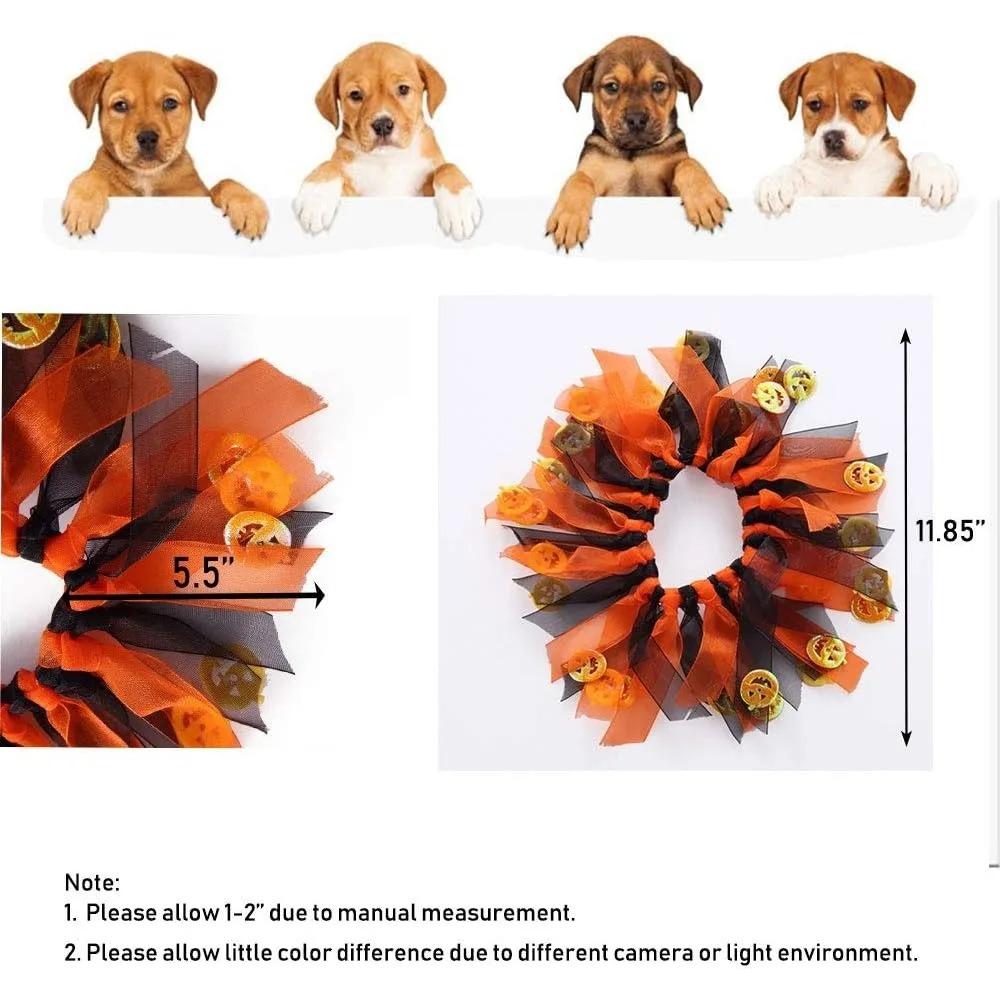 5.5"

11.85"

Note:
1. Please allow 1-2" due to manual measurement.
2. Please allow little color difference due to different camera or light environment.