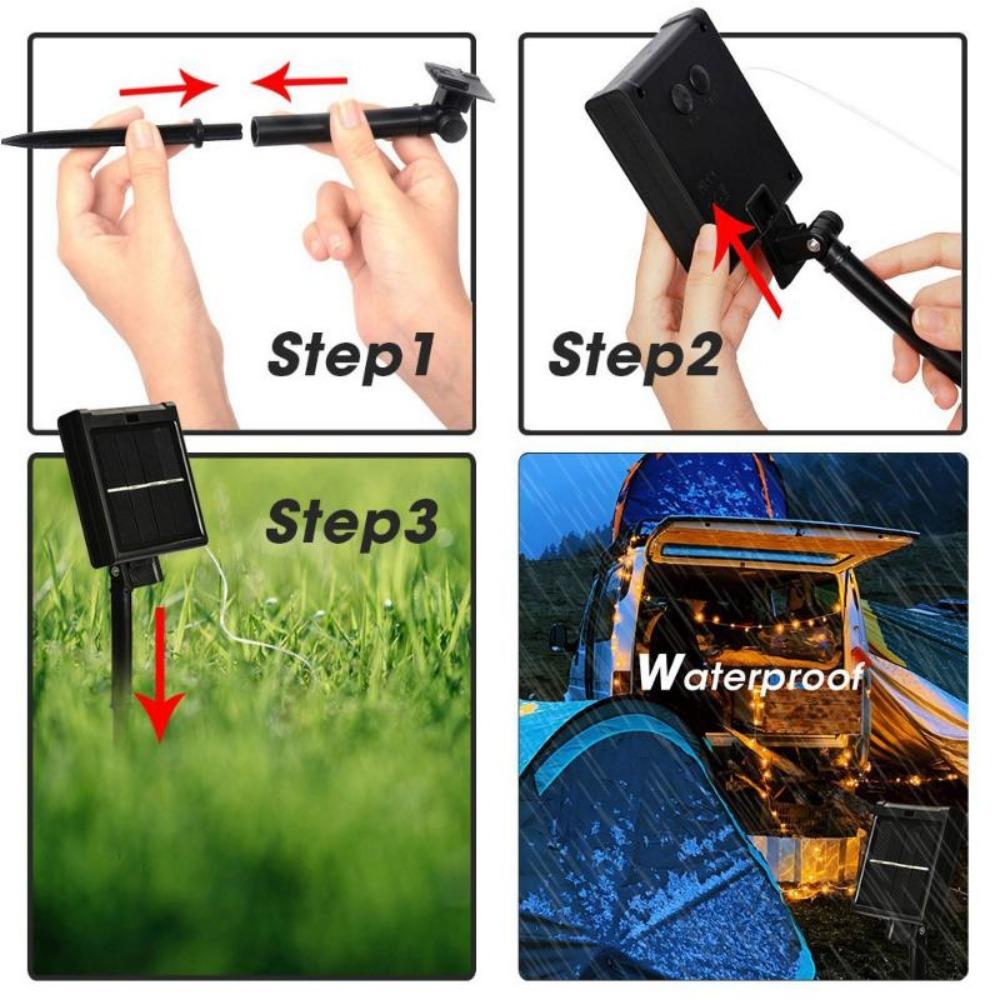 Step1

Step2

Step3

Waterproof