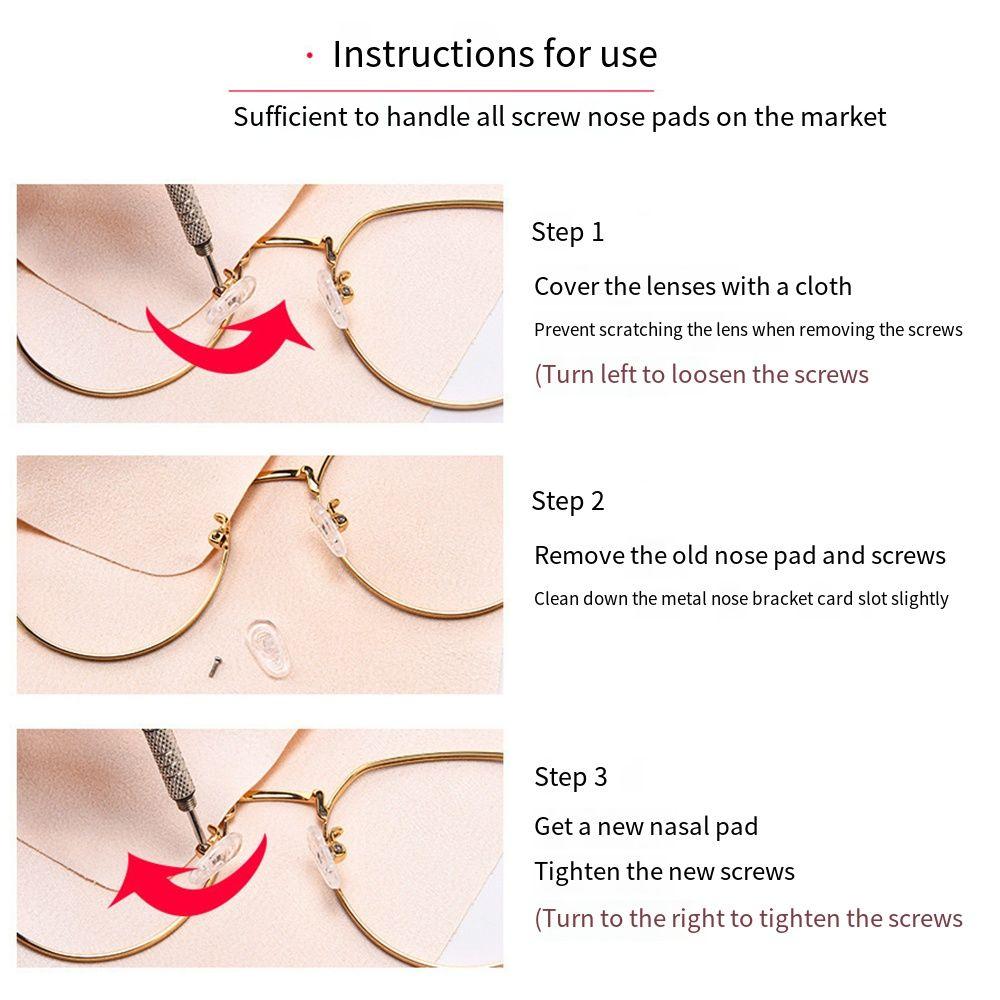 · Instructions for use

Sufficient to handle all screw nose pads on the market

Step 1

Cover the lenses with a cloth

Prevent scratching the lens when removing the screws

(Turn left to loosen the screws

Step 2

Remove the old nose pad and screws

Clean down the metal nose bracket card slot slightly

Step 3

Get a new nasal pad

Tighten the new screws

(Turn to the right to tighten the screws