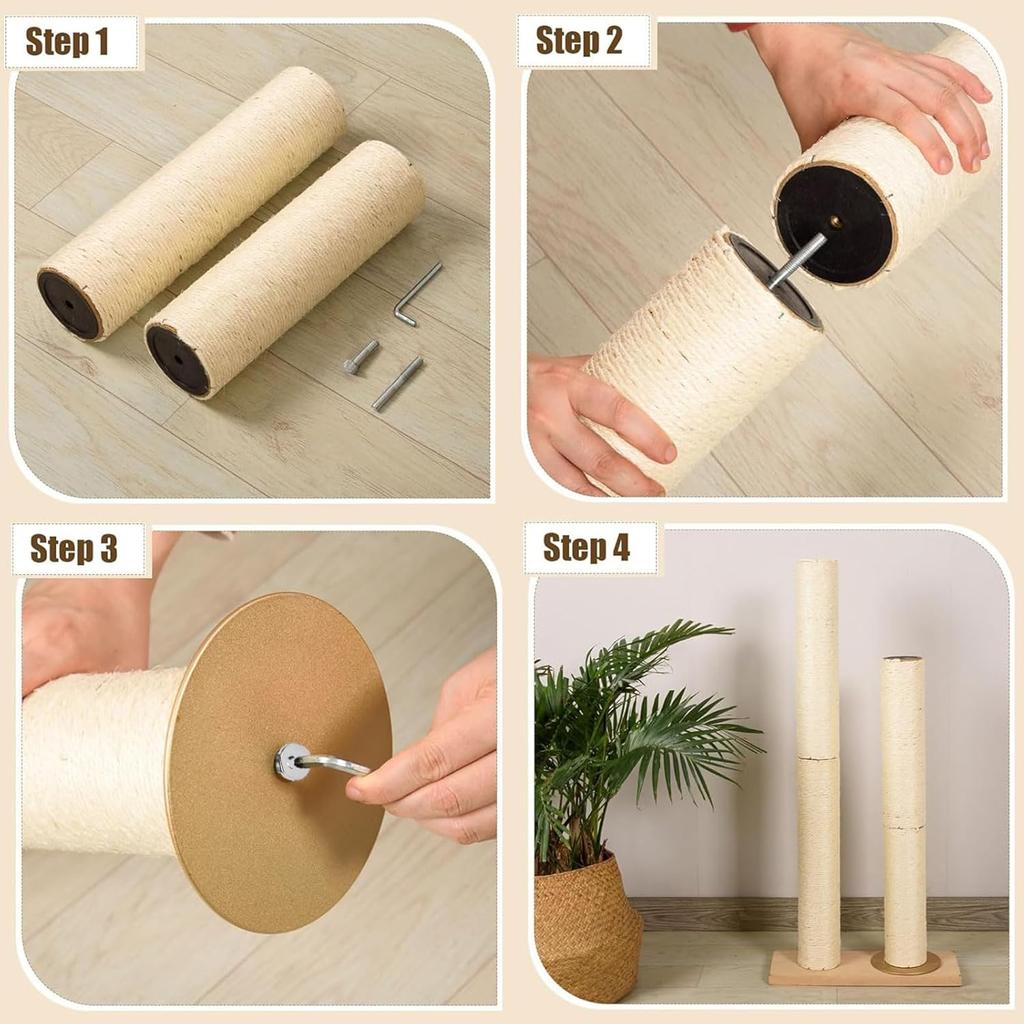 Step 1

Step 2

Step 3

Step 4