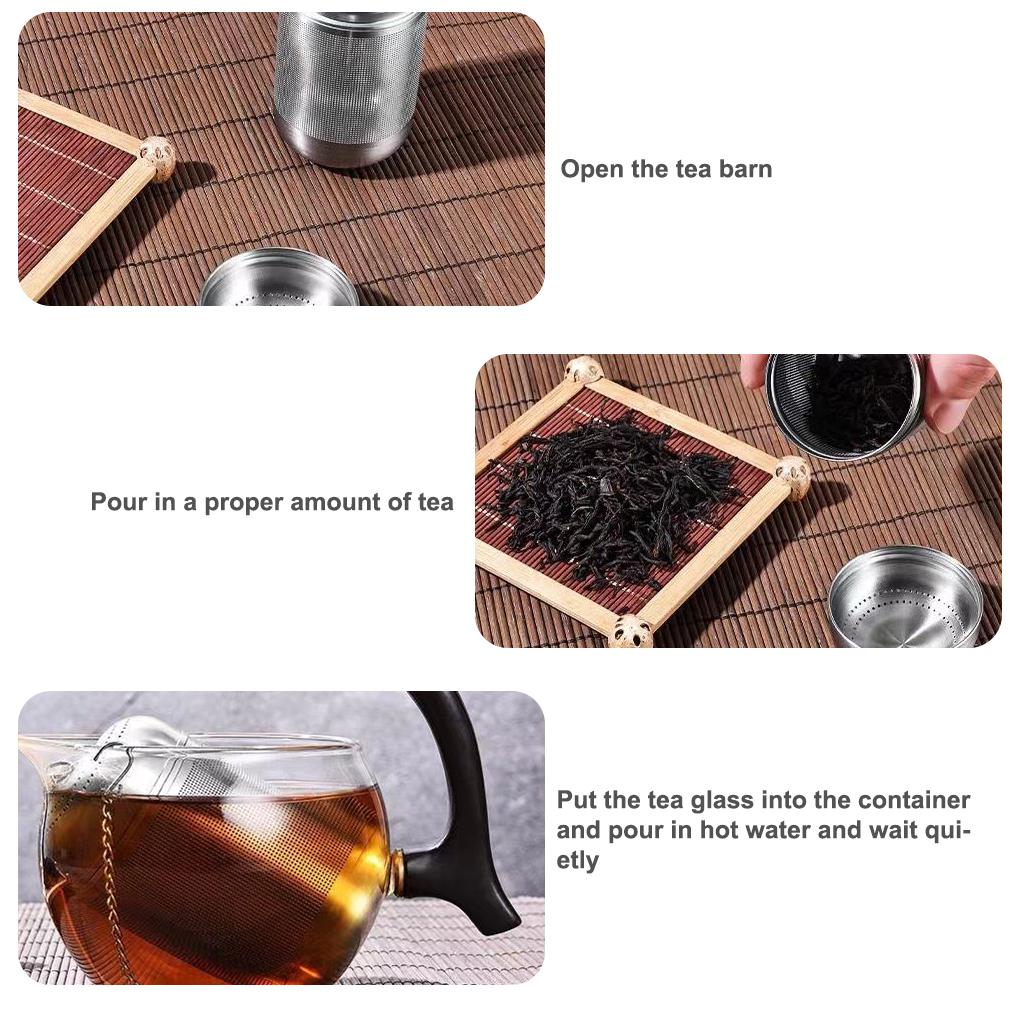 Open the tea barn

Pour in a proper amount of tea

Put the tea glass into the container and pour in hot water and wait quietly