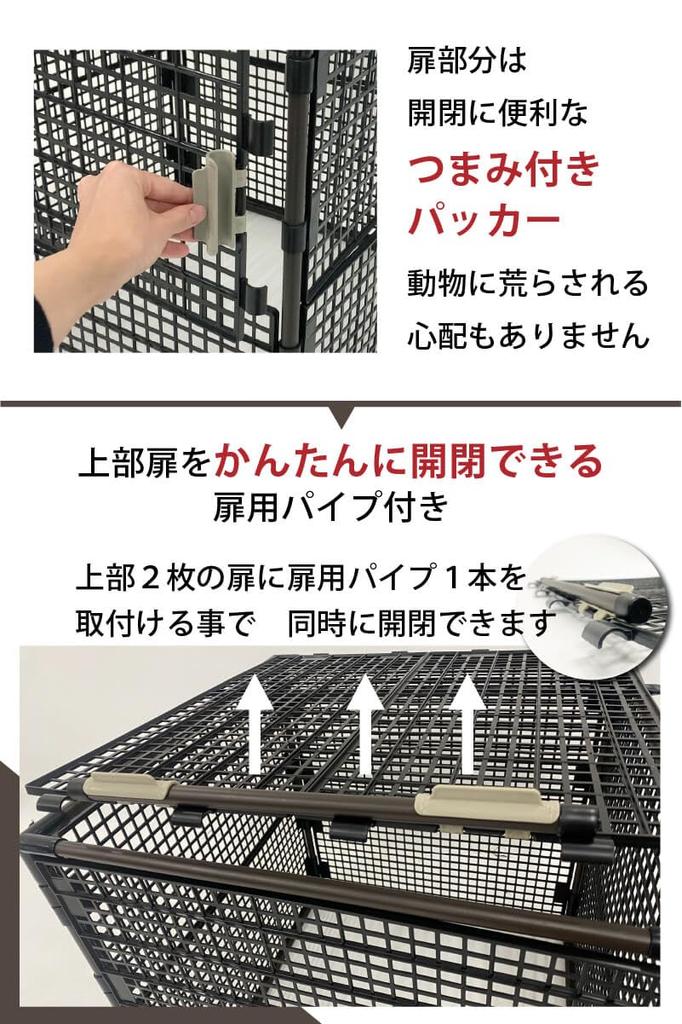 扉部分は
開閉に便利な
つまみ付き
パッカー
動物に荒らされる
心配もありません

上部扉をかんたんに開閉できる
扉用パイプ付き

上部２枚の扉に扉用パイプ１本を
取付ける事で　同時に開閉できます