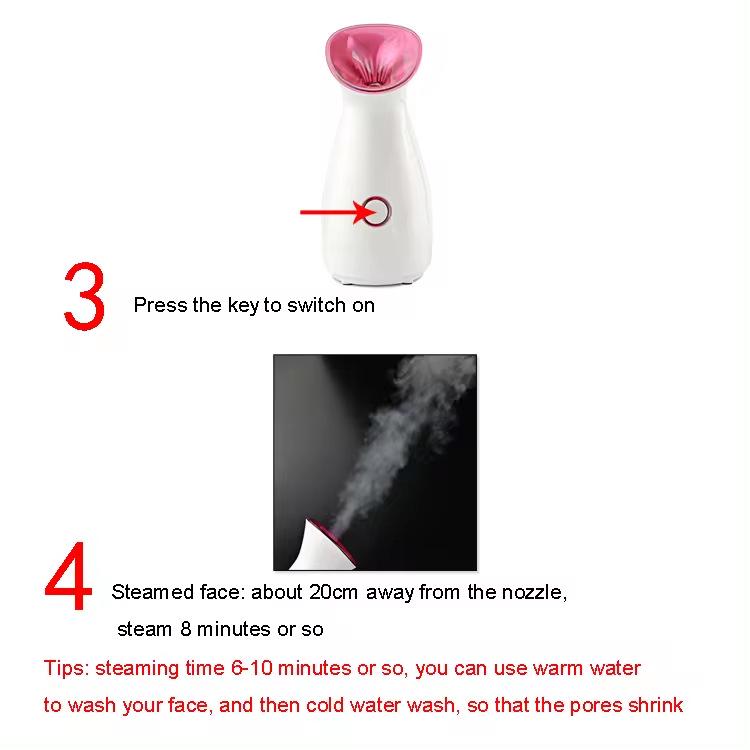 3 Press the key to switch on

4 Steamed face: about 20cm away from the nozzle, steam 8 minutes or so

Tips: steaming time 6-10 minutes or so, you can use warm water to wash your face, and then cold water wash, so that the pores shrink