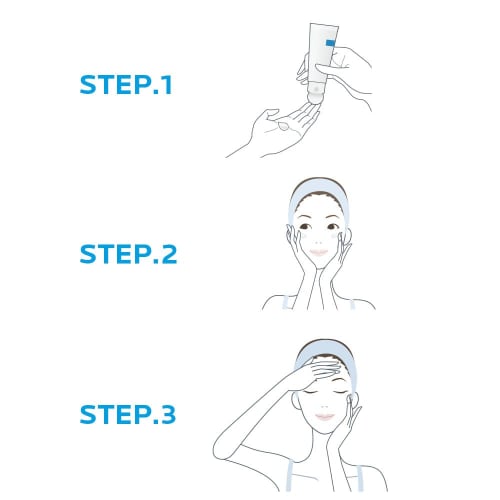 STEP.1

STEP.2

STEP.3