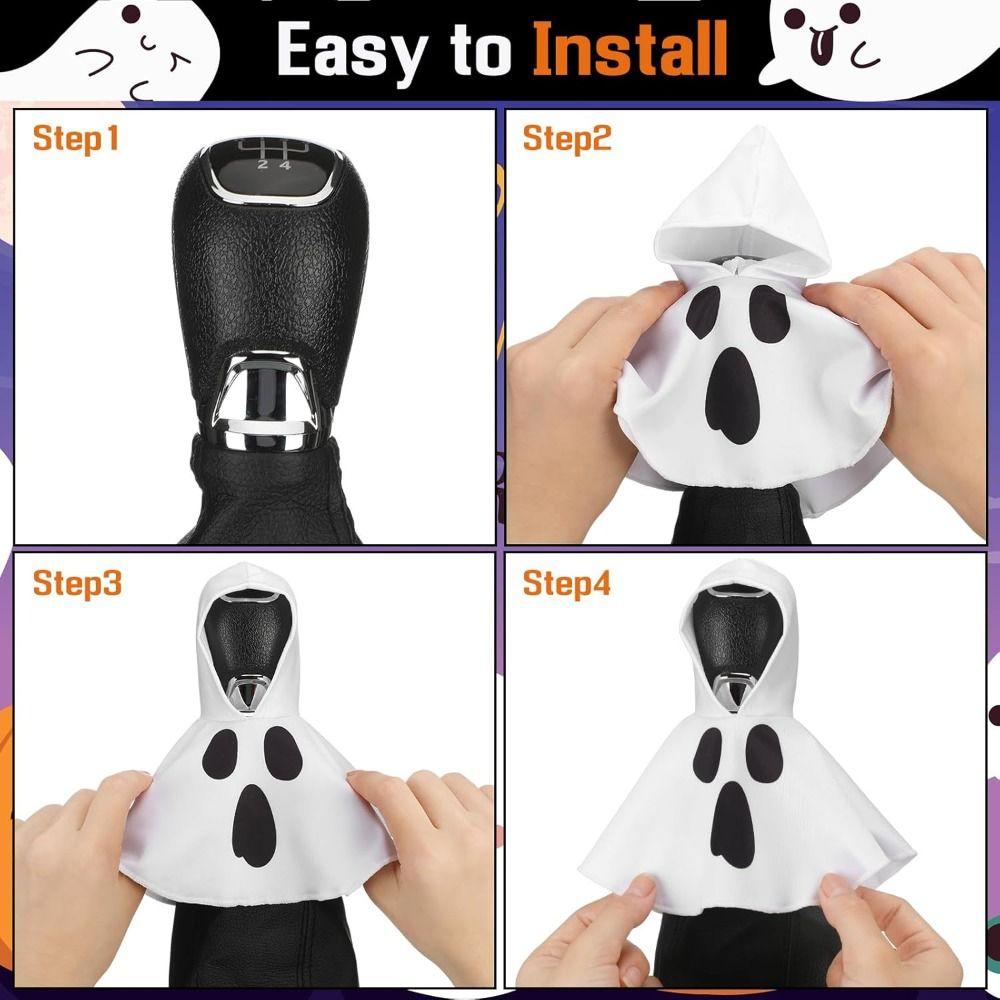 Easy to Install

Step1

2 4

Step2

Step3

Step4