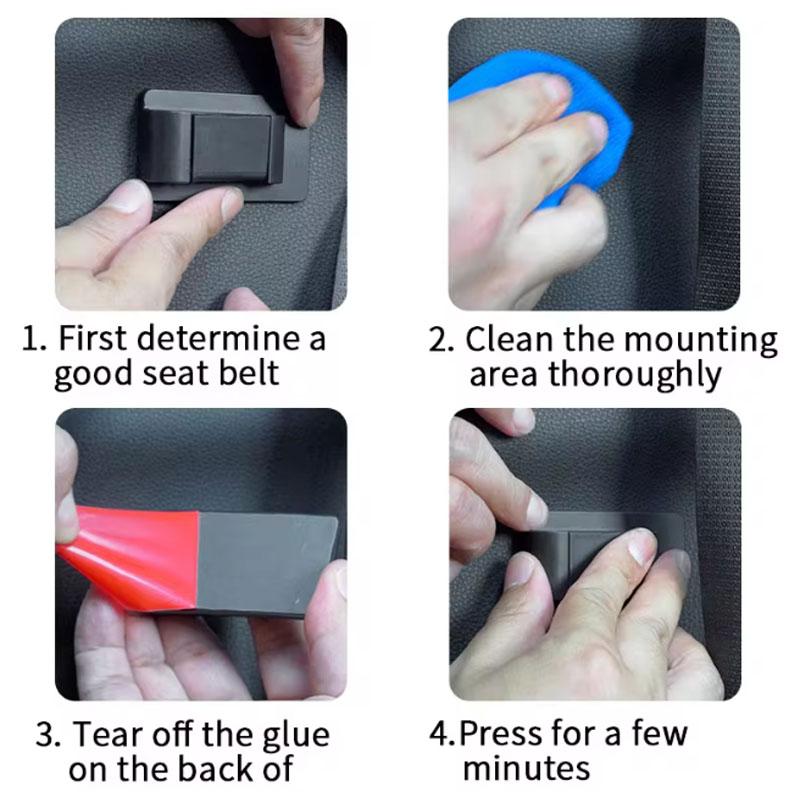 1. First determine a good seat belt

2. Clean the mounting area thoroughly

3. Tear off the glue on the back of

4.Press for a few minutes