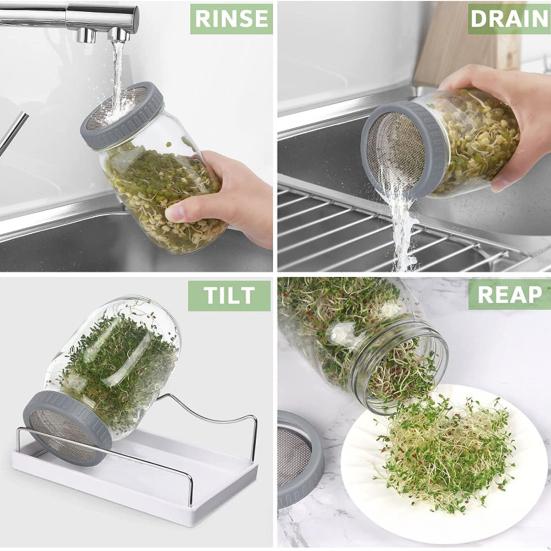 RINSE

DRAIN

TILT

REAP