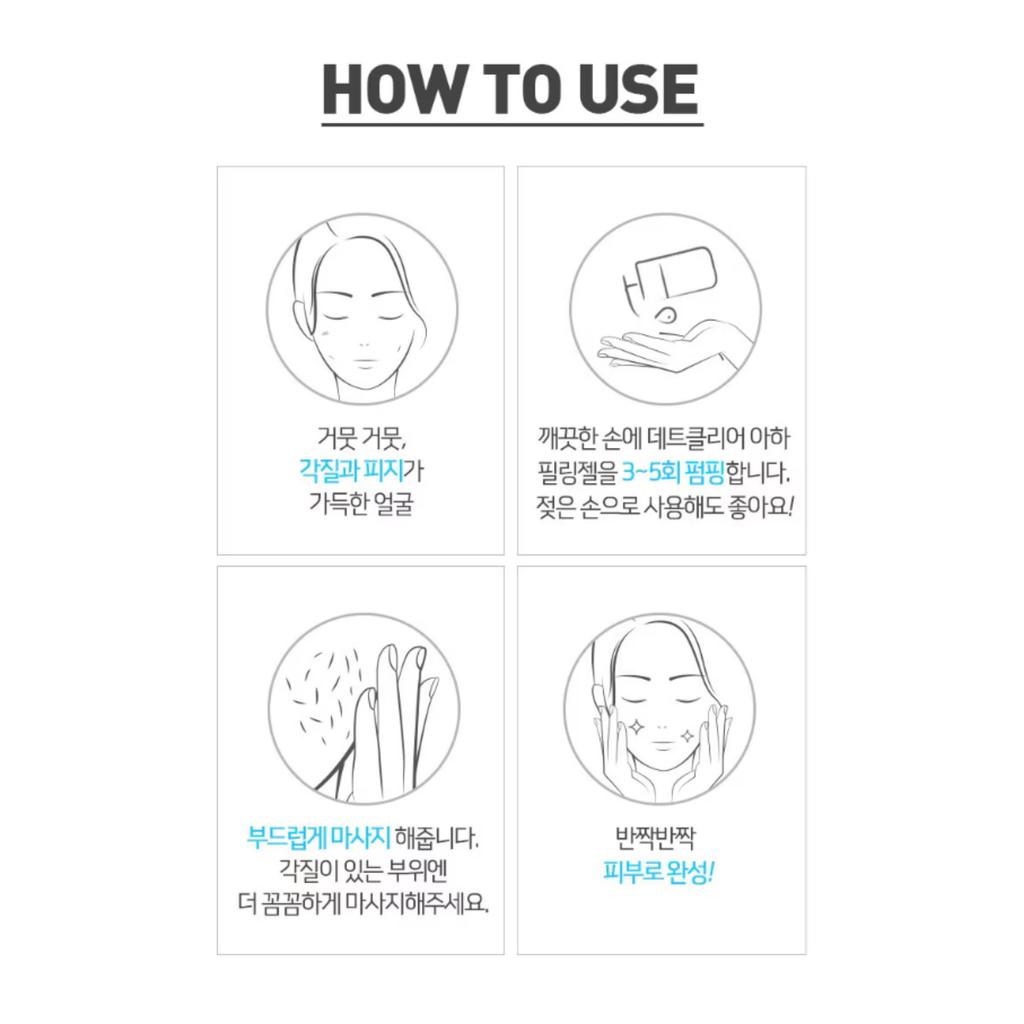 HOW TO USE

거뭇 거뭇,
각질과 피지가
가득한 얼굴

깨끗한 손에 데트클리어 아하
필링젤을 3~5회 펌핑합니다.
젖은 손으로 사용해도 좋아요!

부드럽게 마사지 해줍니다.
각질이 있는 부위엔
더 꼼꼼하게 마사지해주세요.

반짝반짝
피부로 완성!