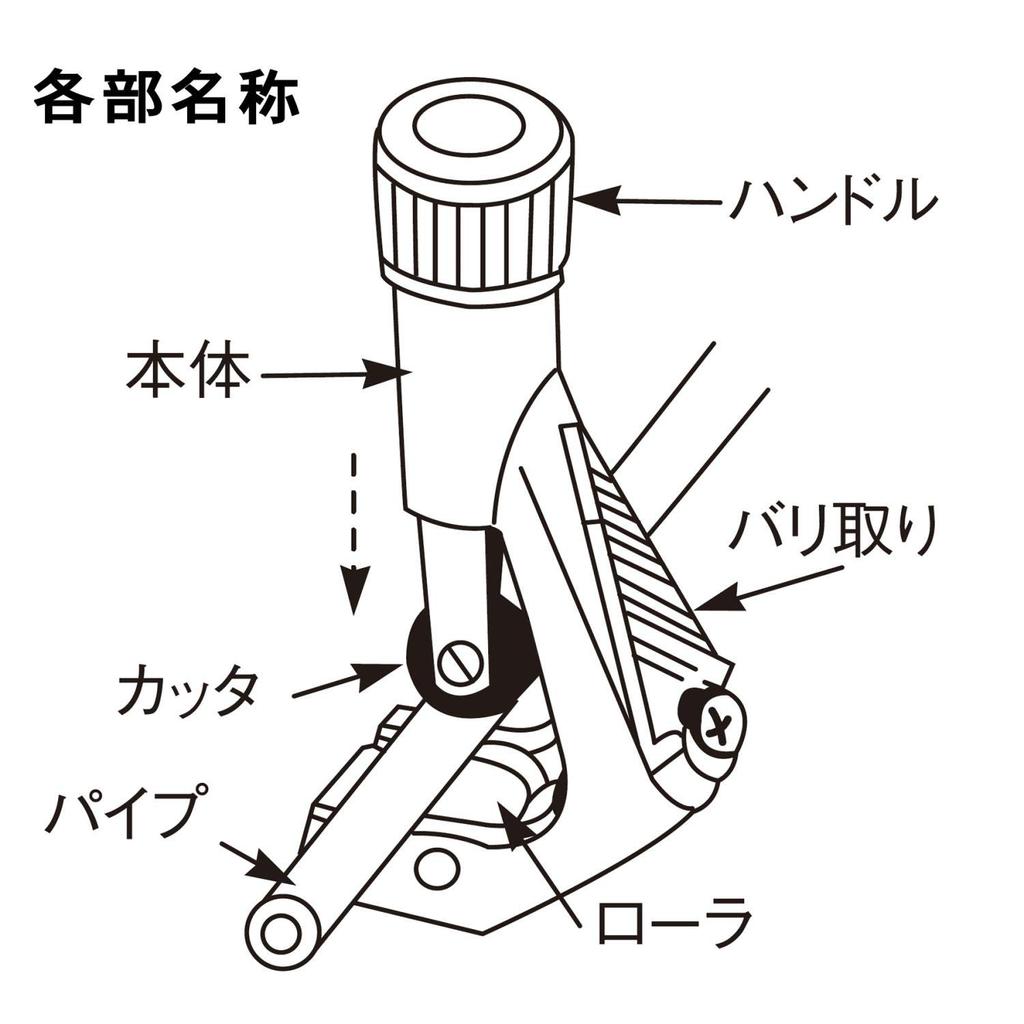 各部名称

ハンドル

本体

バリ取り

カッタ

パイプ

ローラ