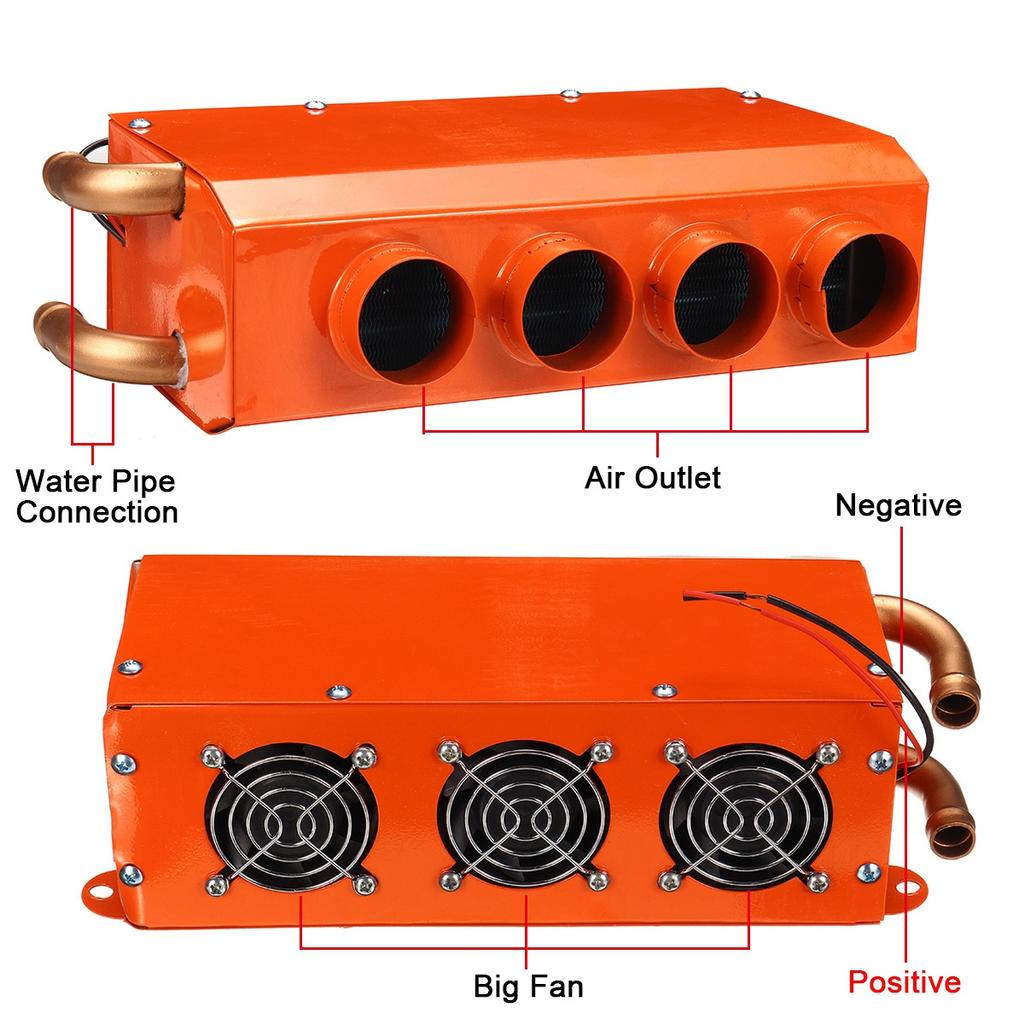 Water Pipe Connection

Air Outlet

Negative

Big Fan

Positive