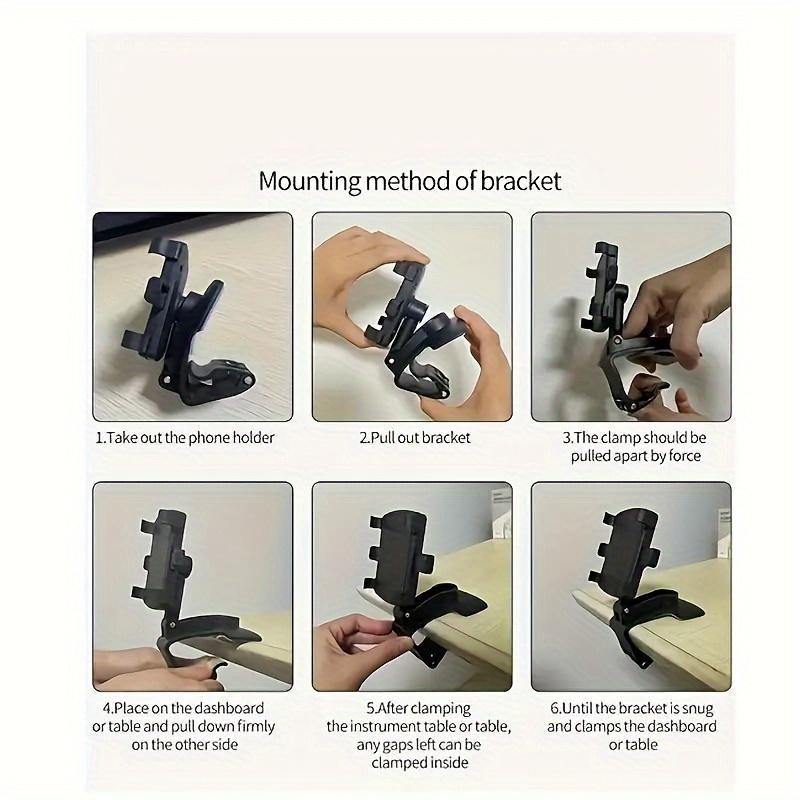 Mounting method of bracket

1.Take out the phone holder

2.Pull out bracket

3.The clamp should be pulled apart by force

4.Place on the dashboard or table and pull down firmly on the other side

5.After clamping the instrument table or table, any gaps left can be clamped inside

6.Until the bracket is snug and clamps the dashboard or table