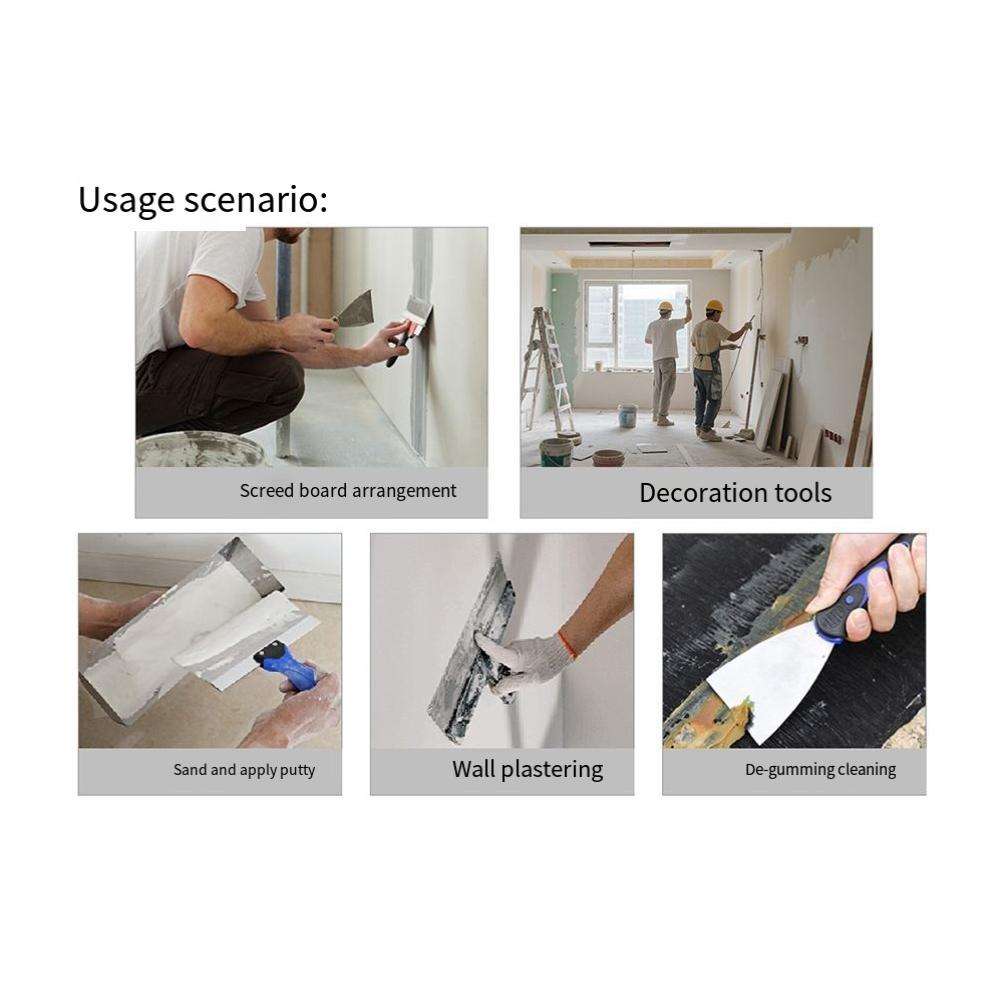 Usage scenario:

Screed board arrangement

Decoration tools

Sand and apply putty

Wall plastering

De-gumming cleaning